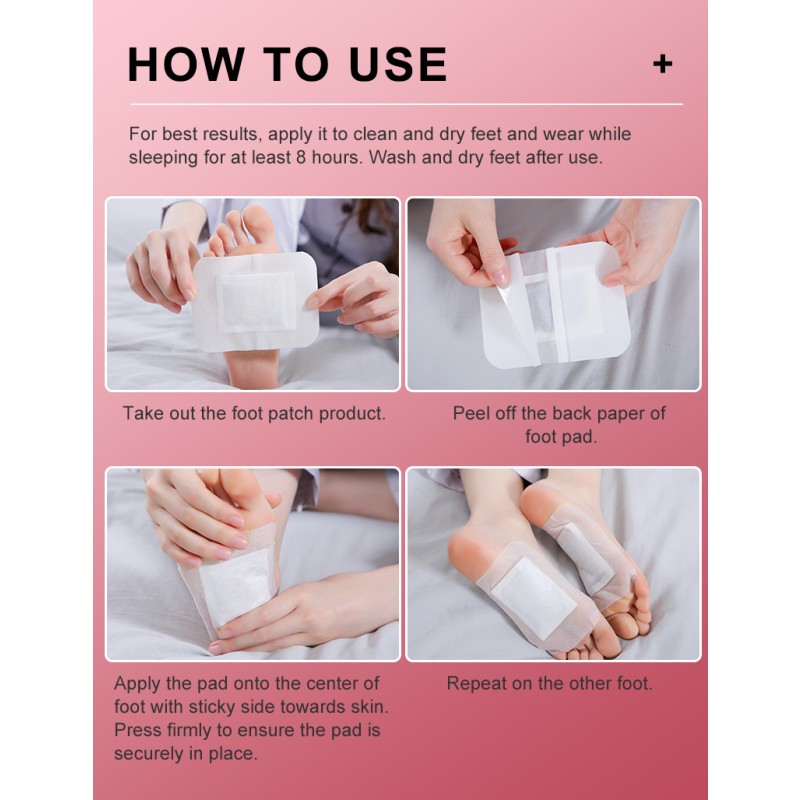 HOW TO USE

+

For best results, apply it to clean and dry feet and wear while sleeping for at least 8 hours. Wash and dry feet after use.

Take out the foot patch product.

Peel off the back paper of foot pad.

Apply the pad onto the center of foot with sticky side towards skin. Press firmly to ensure the pad is securely in place.

Repeat on the other foot.