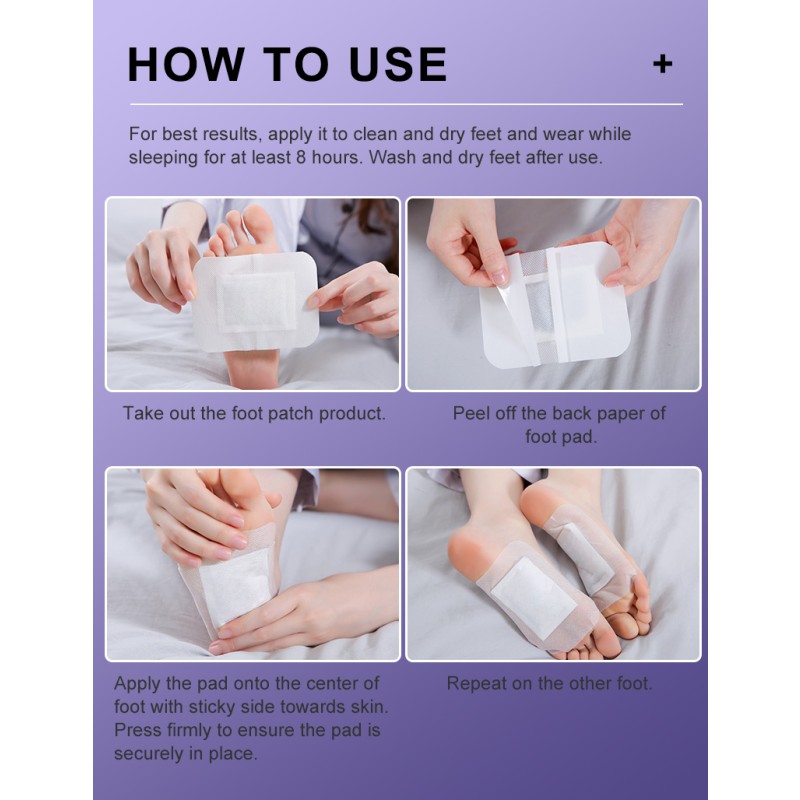 HOW TO USE +

For best results, apply it to clean and dry feet and wear while sleeping for at least 8 hours. Wash and dry feet after use.

Take out the foot patch product.

Peel off the back paper of foot pad.

Apply the pad onto the center of foot with sticky side towards skin. Press firmly to ensure the pad is securely in place.

Repeat on the other foot.