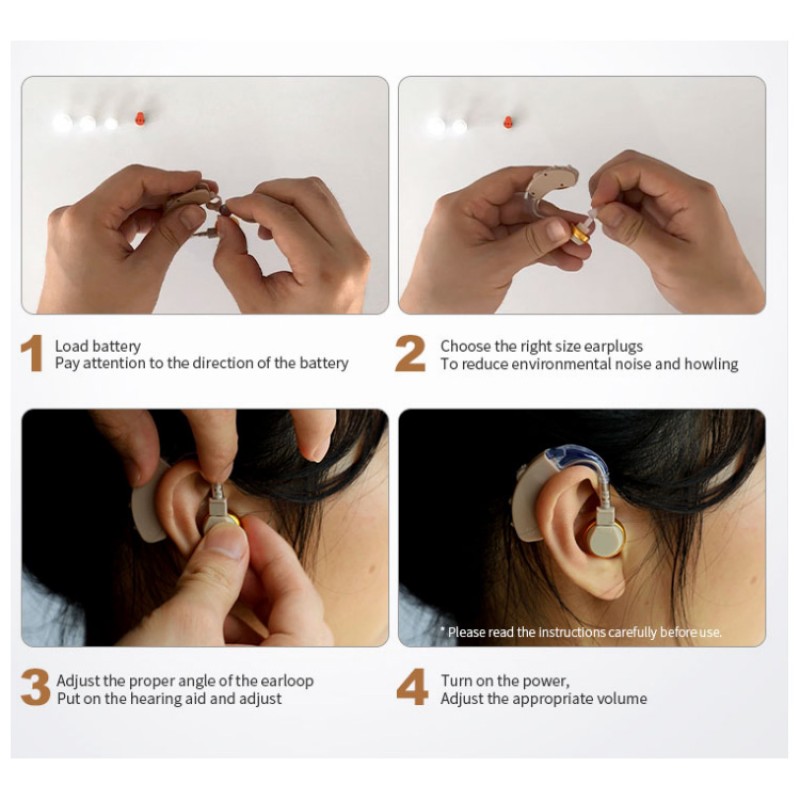 1 Load battery
Pay attention to the direction of the battery

2 Choose the right size earplugs
To reduce environmental noise and howling

* Please read the instructions carefully before use.

3 Adjust the proper angle of the earloop
Put on the hearing aid and adjust

4 Turn on the power,
Adjust the appropriate volume