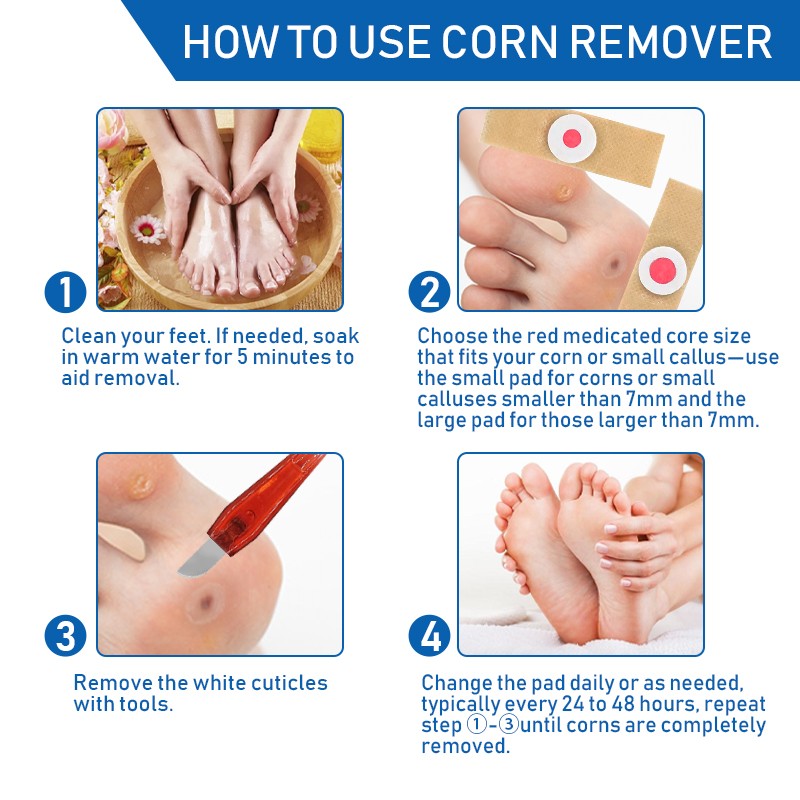 HOW TO USE CORN REMOVER

1

Clean your feet. If needed, soak in warm water for 5 minutes to aid removal.

2

Choose the red medicated core size that fits your corn or small callus—use the small pad for corns or small calluses smaller than 7mm and the large pad for those larger than 7mm.

3

Remove the white cuticles with tools.

4

Change the pad daily or as needed, typically every 24 to 48 hours, repeat step ①-③until corns are completely removed.