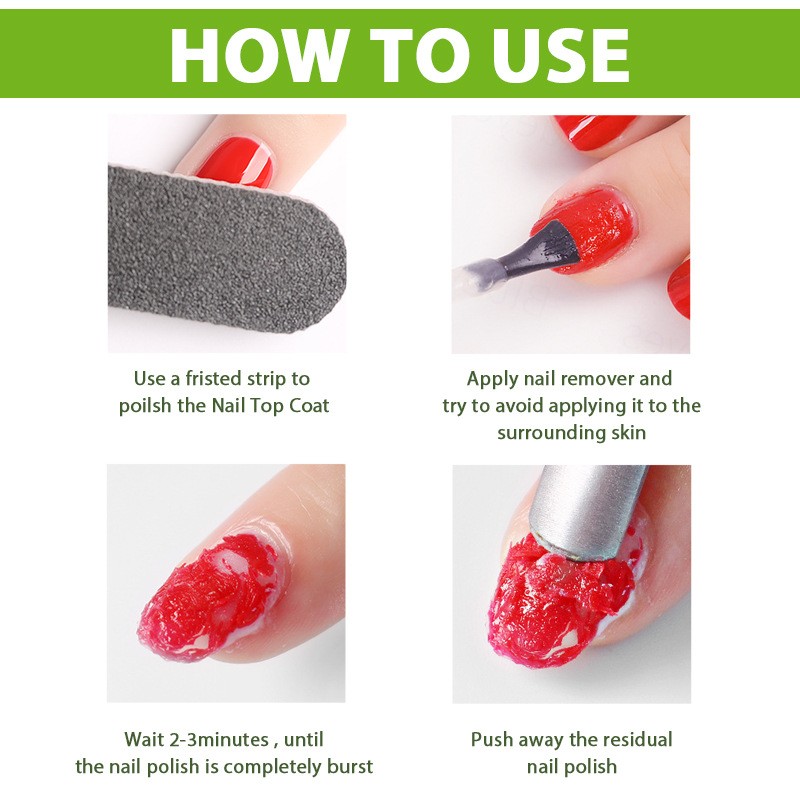 HOW TO USE

Use a fristed strip to poilsh the Nail Top Coat

Apply nail remover and try to avoid applying it to the surrounding skin

Wait 2-3minutes , until the nail polish is completely burst

Push away the residual nail polish