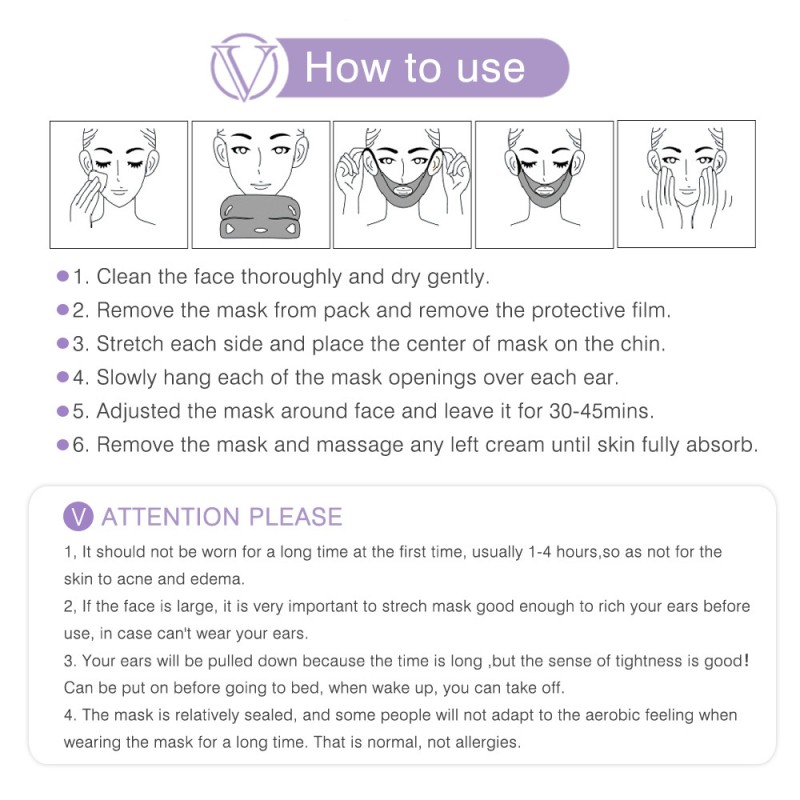 V How to use

1. Clean the face thoroughly and dry gently.
2. Remove the mask from pack and remove the protective film.
3. Stretch each side and place the center of mask on the chin.
4. Slowly hang each of the mask openings over each ear.
5. Adjusted the mask around face and leave it for 30-45mins.
6. Remove the mask and massage any left cream until skin fully absorb.

V ATTENTION PLEASE

1, It should not be worn for a long time at the first time, usually 1-4 hours,so as not for the skin to acne and edema.
2, If the face is large, it is very important to strech mask good enough to rich your ears before use, in case can't wear your ears.
3. Your ears will be pulled down because the time is long ,but the sense of tightness is good! Can be put on before going to bed, when wake up, you can take off.
4. The mask is relatively sealed, and some people will not adapt to the aerobic feeling when wearing the mask for a long time. That is normal, not allergies.