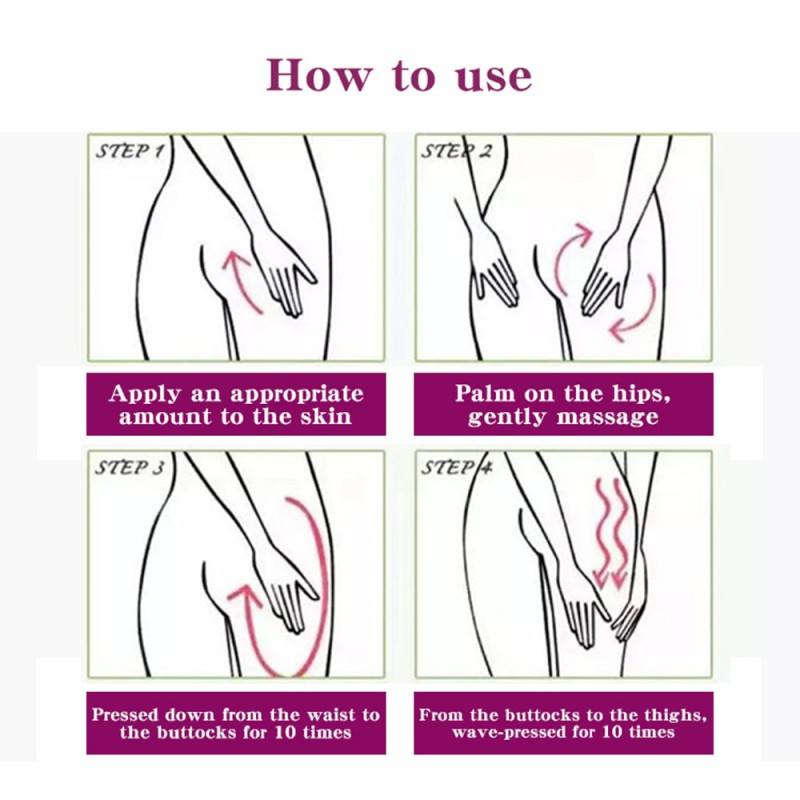 How to use

STEP 1

Apply an appropriate amount to the skin

STEP 2

Palm on the hips, gently massage

STEP 3

Pressed down from the waist to the buttocks for 10 times

STEP 4

From the buttocks to the thighs, wave-pressed for 10 times