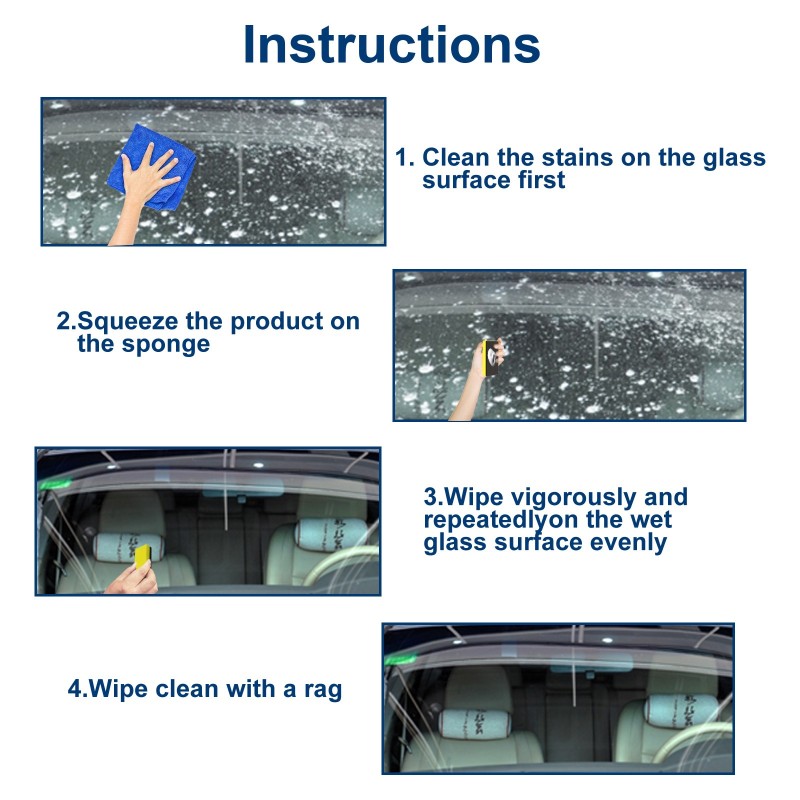 Instructions

1. Clean the stains on the glass surface first

2.Squeeze the product on the sponge

3.Wipe vigorously and repeatedlyon the wet glass surface evenly

4.Wipe clean with a rag