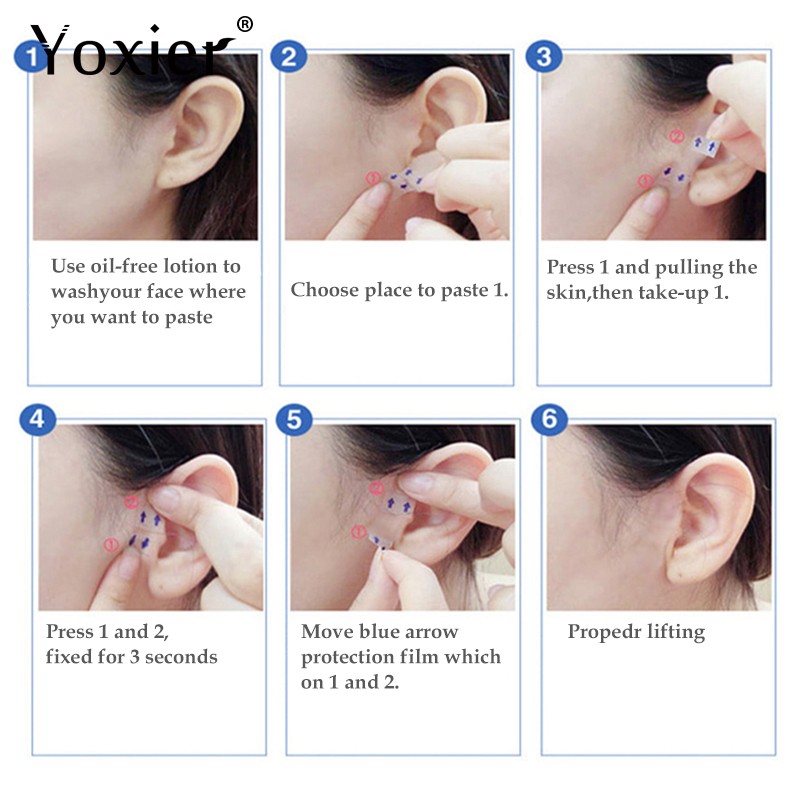 Yoxier®

1

Use oil-free lotion to washyour face where you want to paste

2

①

Choose place to paste 1.

3

②

①

Press 1 and pulling the skin,then take-up 1.

4

②

①

Press 1 and 2, fixed for 3 seconds

5

②

①

Move blue arrow protection film which on 1 and 2.

6

Propedr lifting