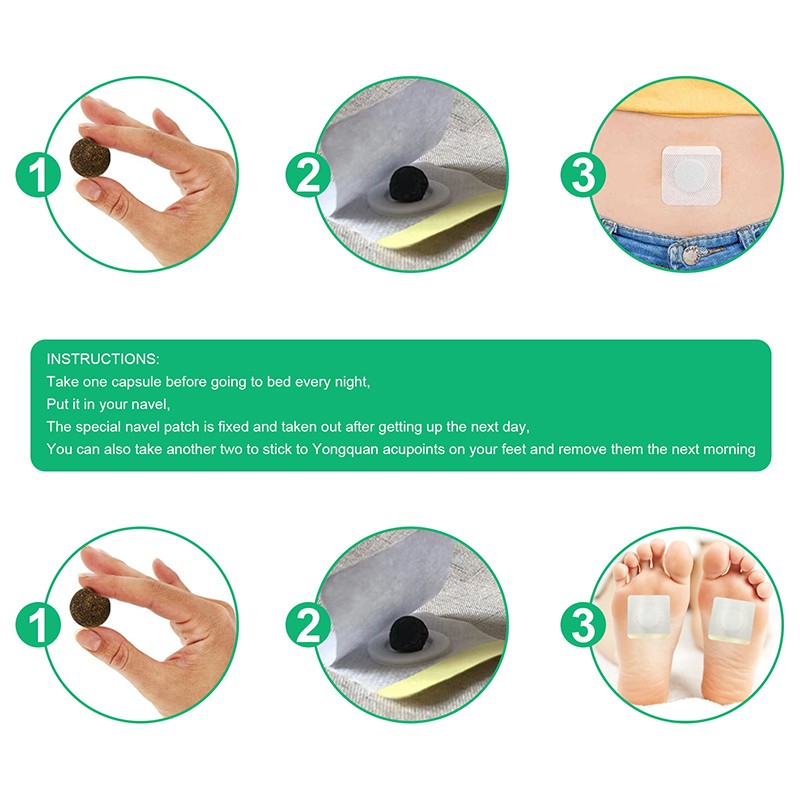 1
2
3

INSTRUCTIONS:
Take one capsule before going to bed every night,
Put it in your navel,
The special navel patch is fixed and taken out after getting up the next day,
You can also take another two to stick to Yongquan acupoints on your feet and remove them the next morning

1
2
3