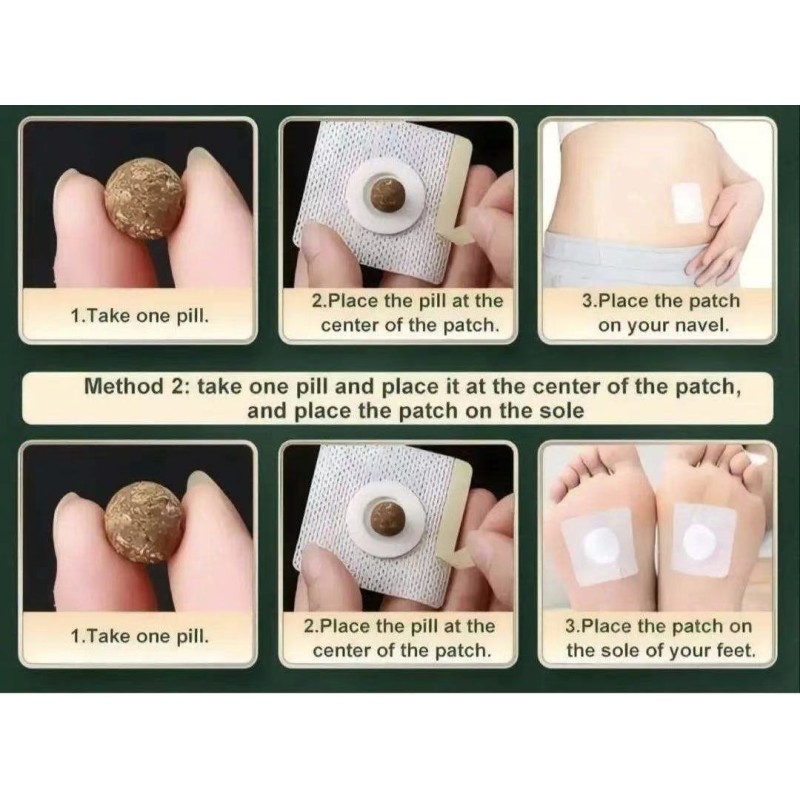 1.Take one pill.

2.Place the pill at the center of the patch.

3.Place the patch on your navel.

Method 2: take one pill and place it at the center of the patch, and place the patch on the sole

1.Take one pill.

2.Place the pill at the center of the patch.

3.Place the patch on the sole of your feet.