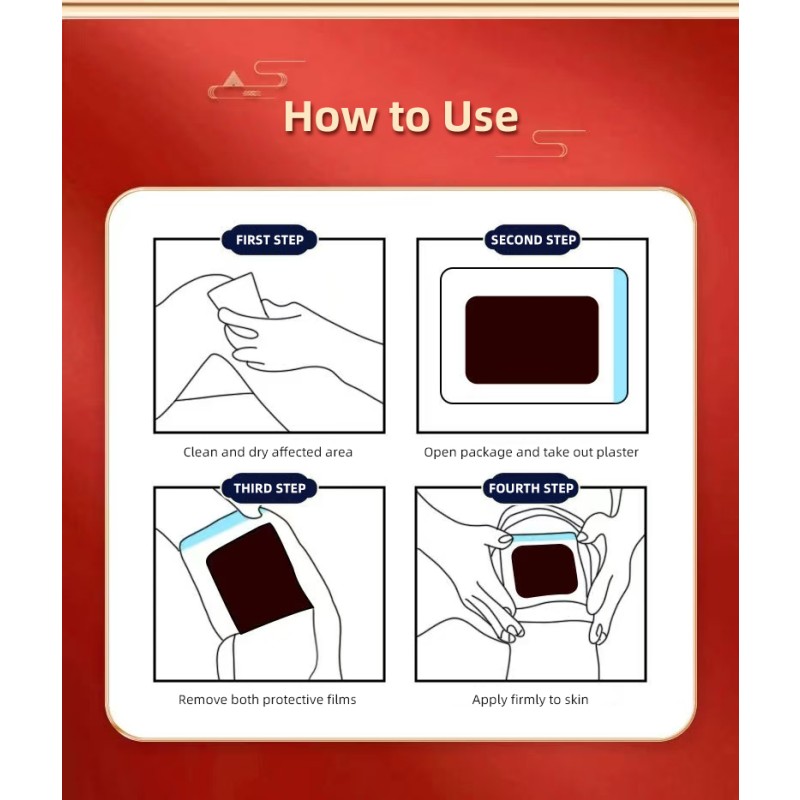 How to Use

FIRST STEP

Clean and dry affected area

SECOND STEP

Open package and take out plaster

THIRD STEP

Remove both protective films

FOURTH STEP

Apply firmly to skin