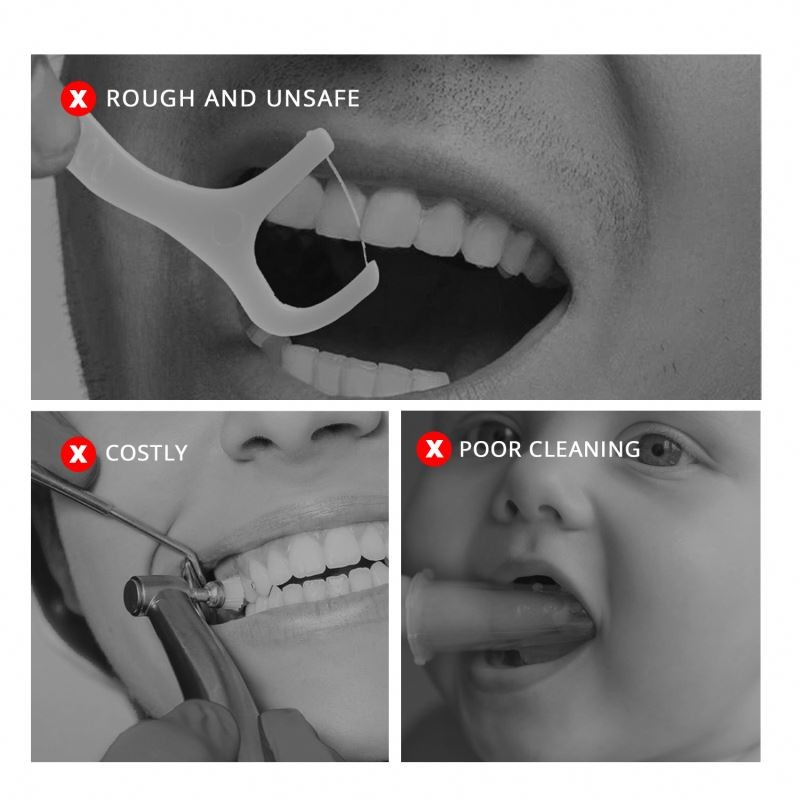 X ROUGH AND UNSAFE

X COSTLY

X POOR CLEANING