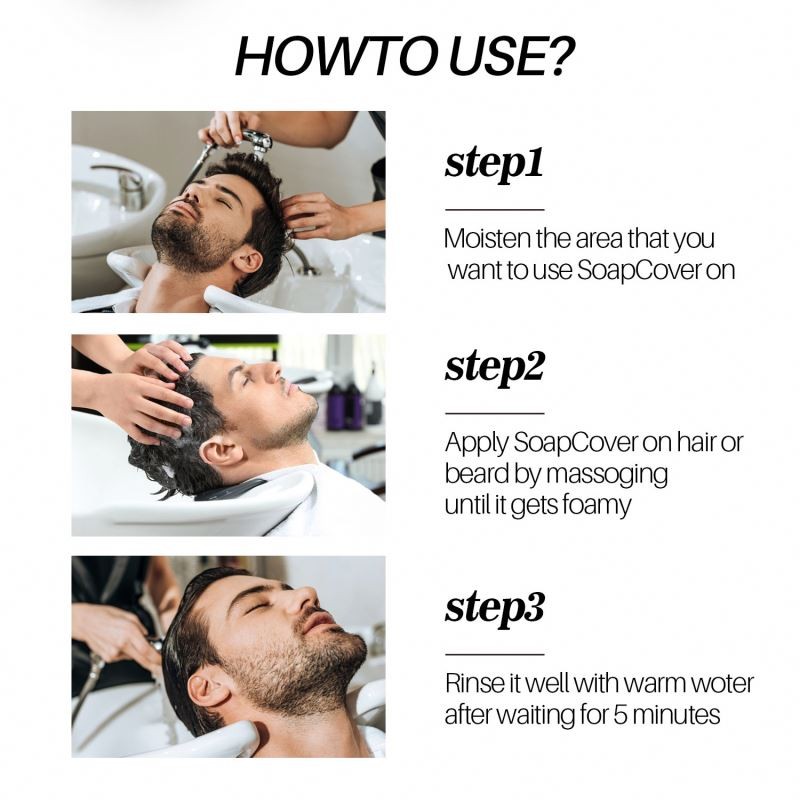 HOWTO USE?

step1

Moisten the area that you want to use SoapCover on

step2

Apply SoapCover on hair or beard by massoging until it gets foamy

step3

Rinse it well with warm woter after waiting for 5 minutes