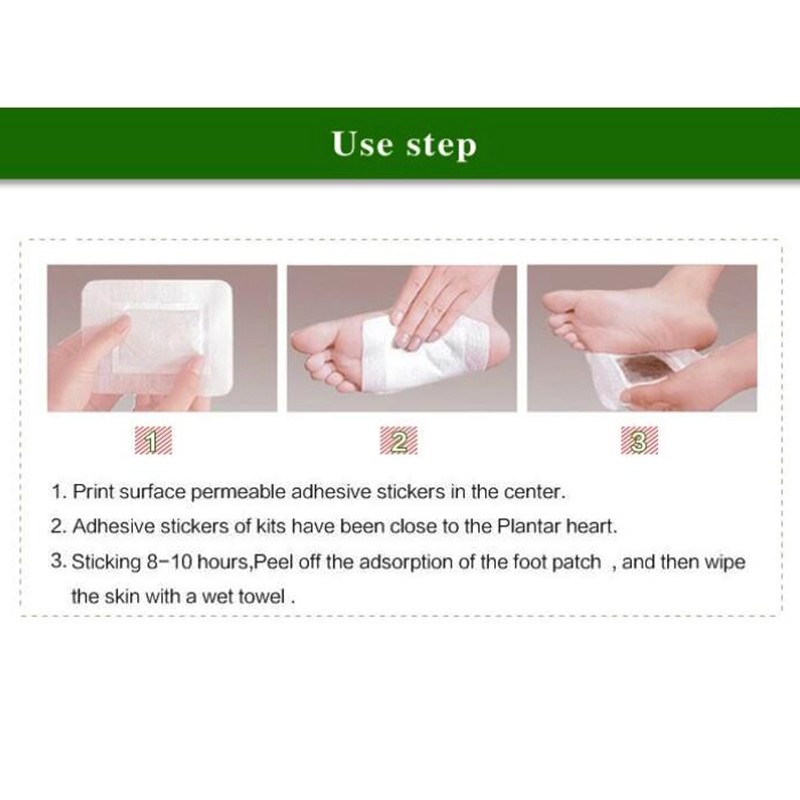 Use step

1

2

3

1. Print surface permeable adhesive stickers in the center.

2. Adhesive stickers of kits have been close to the Plantar heart.

3. Sticking 8-10 hours,Peel off the adsorption of the foot patch , and then wipe the skin with a wet towel .