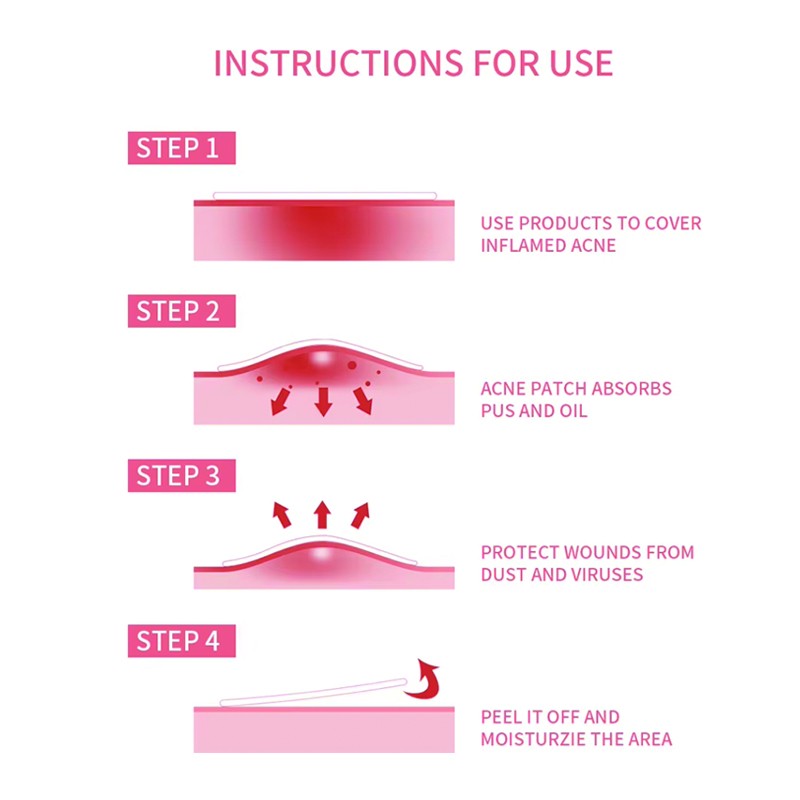 INSTRUCTIONS FOR USE

STEP 1

USE PRODUCTS TO COVER INFLAMED ACNE

STEP 2

ACNE PATCH ABSORBS PUS AND OIL

STEP 3

PROTECT WOUNDS FROM DUST AND VIRUSES

STEP 4

PEEL IT OFF AND MOISTURZIE THE AREA