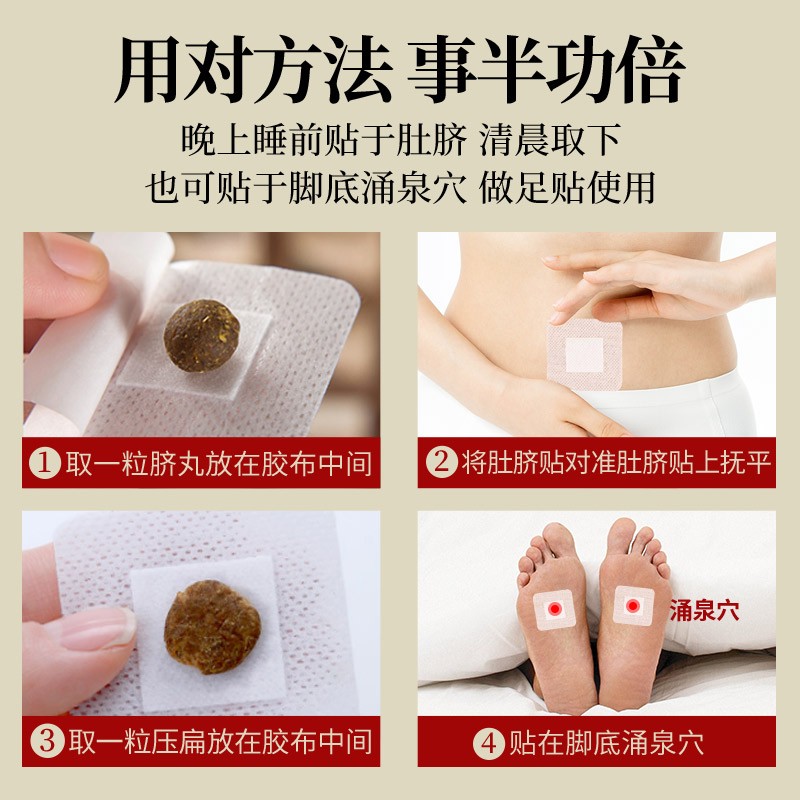 用对方法 事半功倍

晚上睡前贴于肚脐 清晨取下
也可贴于脚底涌泉穴 做足贴使用

1 取一粒脐丸放在胶布中间

2 将肚脐贴对准肚脐贴上抚平

3 取一粒压扁放在胶布中间

涌泉穴

4 贴在脚底涌泉穴