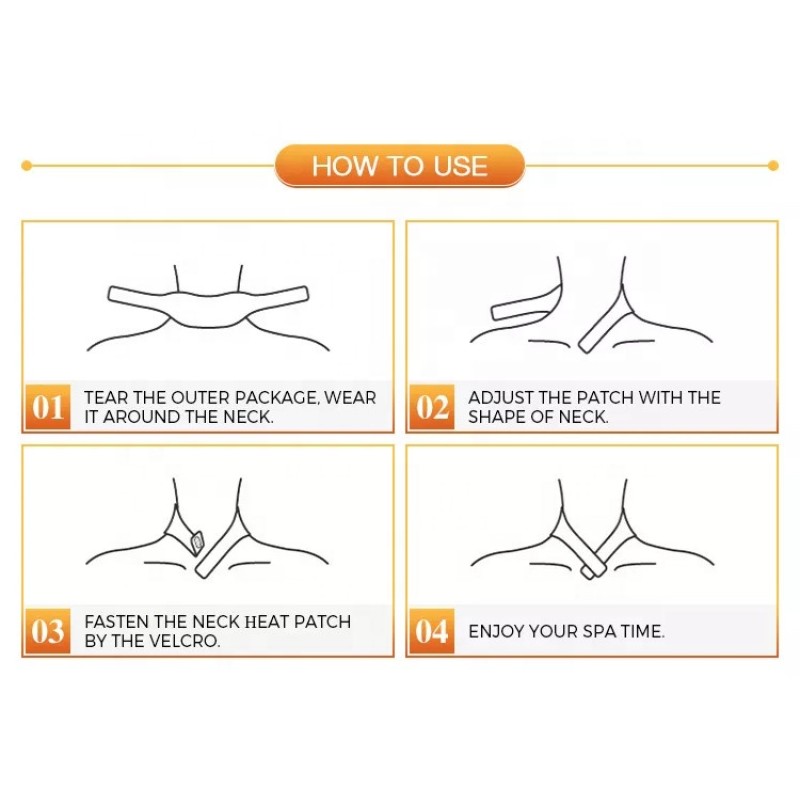 HOW TO USE

01 TEAR THE OUTER PACKAGE, WEAR IT AROUND THE NECK.

02 ADJUST THE PATCH WITH THE SHAPE OF NECK.

03 FASTEN THE NECK HEAT PATCH BY THE VELCRO.

04 ENJOY YOUR SPA TIME.