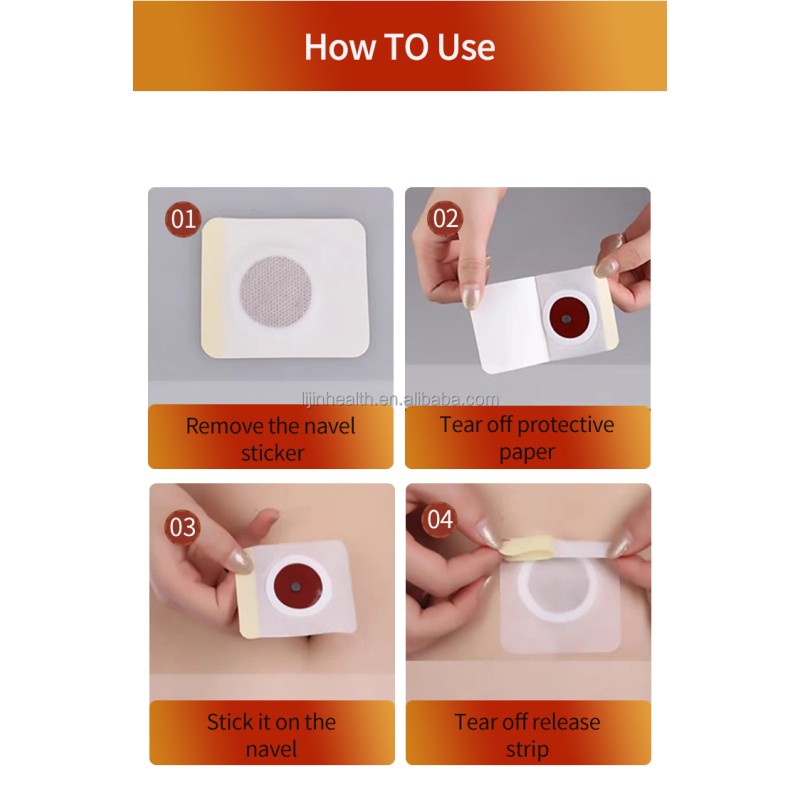 How TO Use

01

Remove the navel sticker

02

Tear off protective paper

lijinhealth.en.alibaba.com

03

Stick it on the navel

04

Tear off release strip