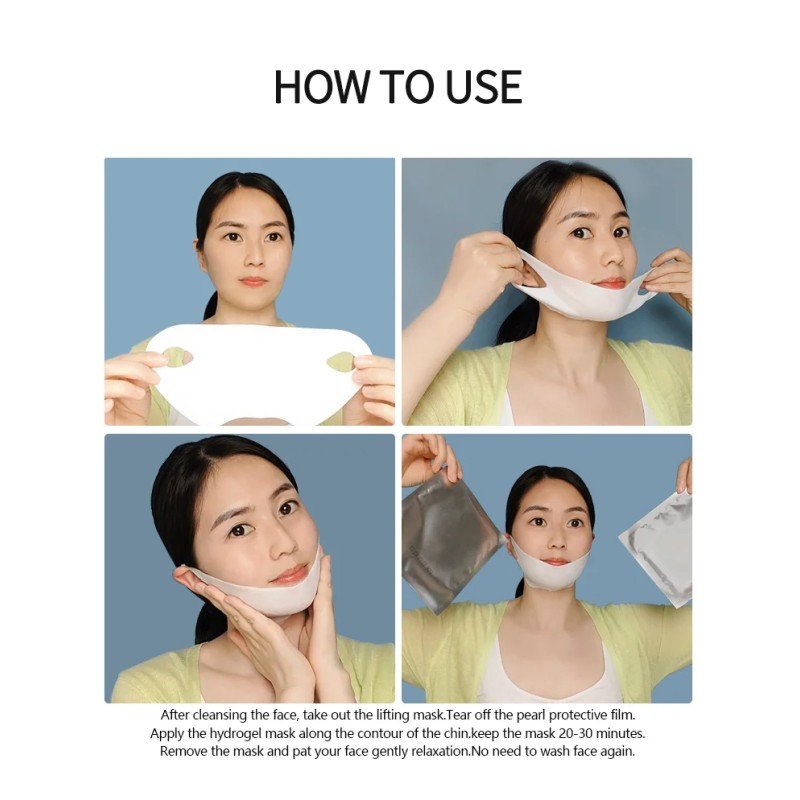 HOW TO USE

After cleansing the face, take out the lifting mask.Tear off the pearl protective film. Apply the hydrogel mask along the contour of the chin.keep the mask 20-30 minutes. Remove the mask and pat your face gently relaxation.No need to wash face again.