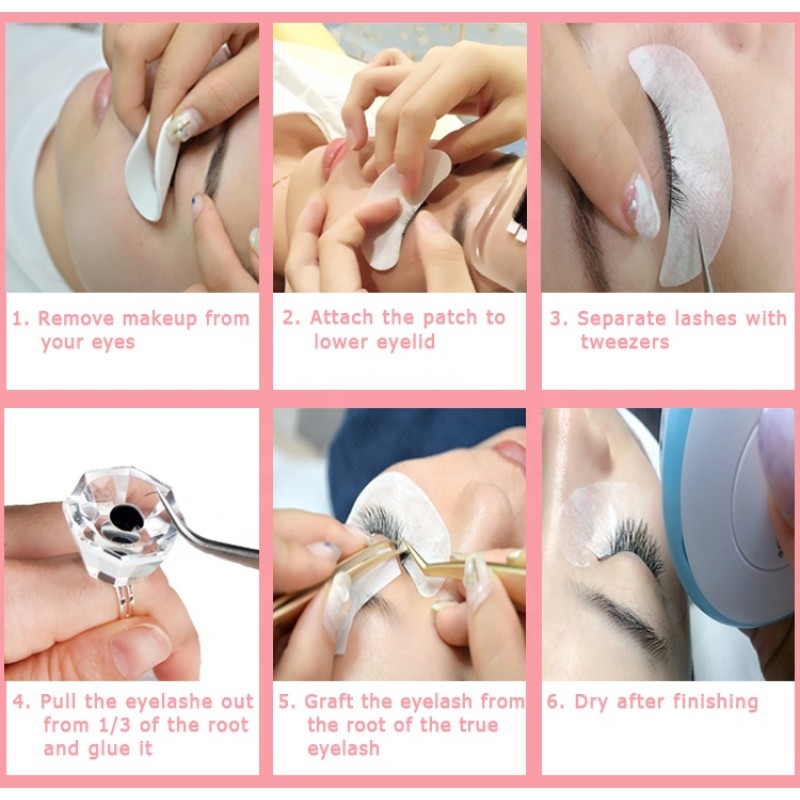 1. Remove makeup from your eyes

2. Attach the patch to lower eyelid

3. Separate lashes with tweezers

4. Pull the eyelashe out from 1/3 of the root and glue it

5. Graft the eyelash from the root of the true eyelash

6. Dry after finishing