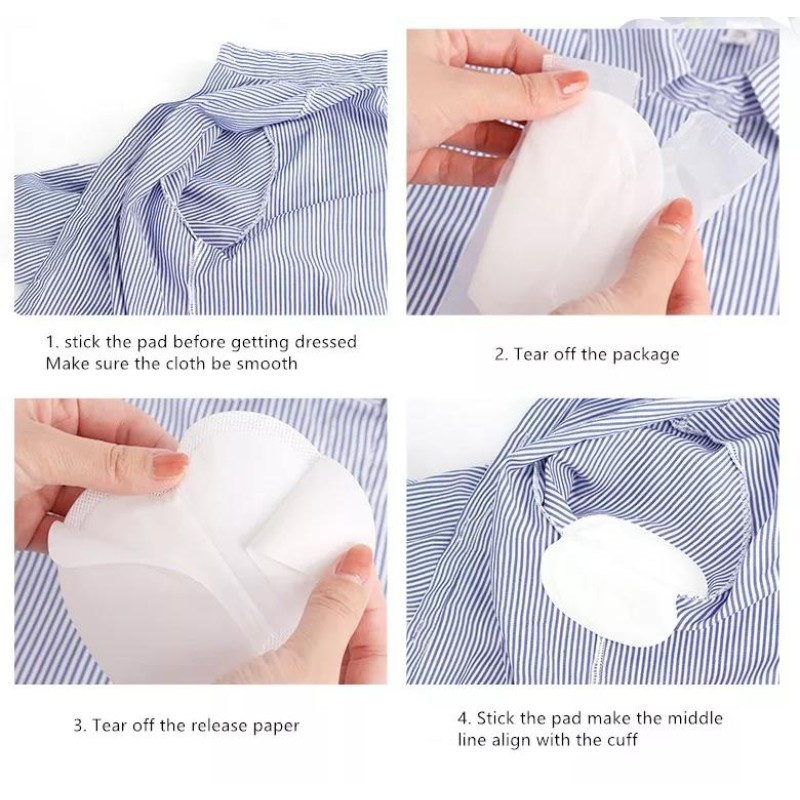 1. stick the pad before getting dressed
Make sure the cloth be smooth

2. Tear off the package

3. Tear off the release paper

4. Stick the pad make the middle line align with the cuff