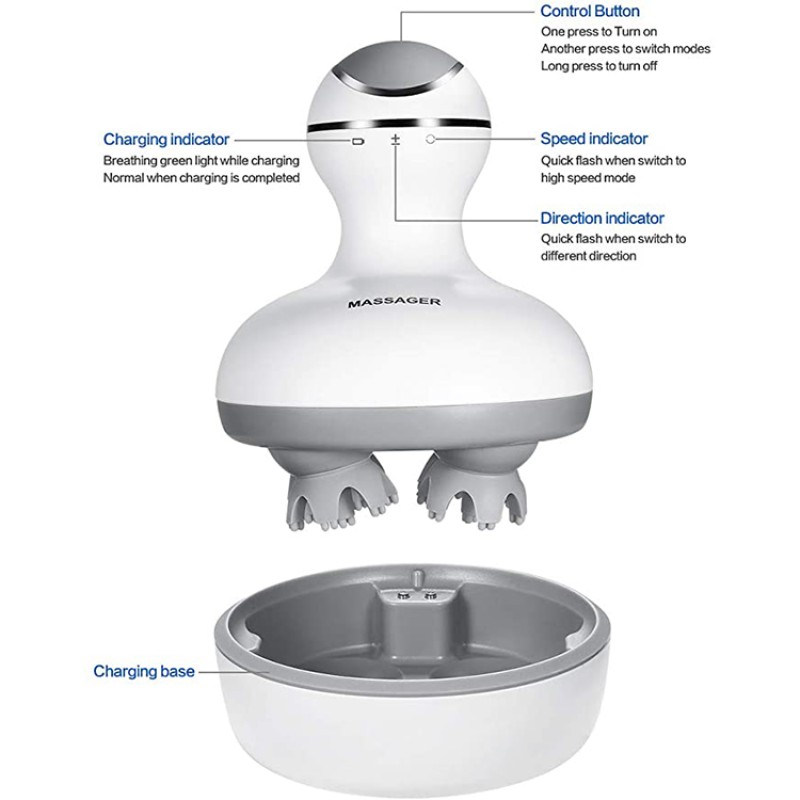 Control Button
One press to Turn on
Another press to switch modes
Long press to turn off

Charging indicator
Breathing green light while charging
Normal when charging is completed

Speed indicator
Quick flash when switch to high speed mode

Direction indicator
Quick flash when switch to different direction

MASSAGER

Charging base