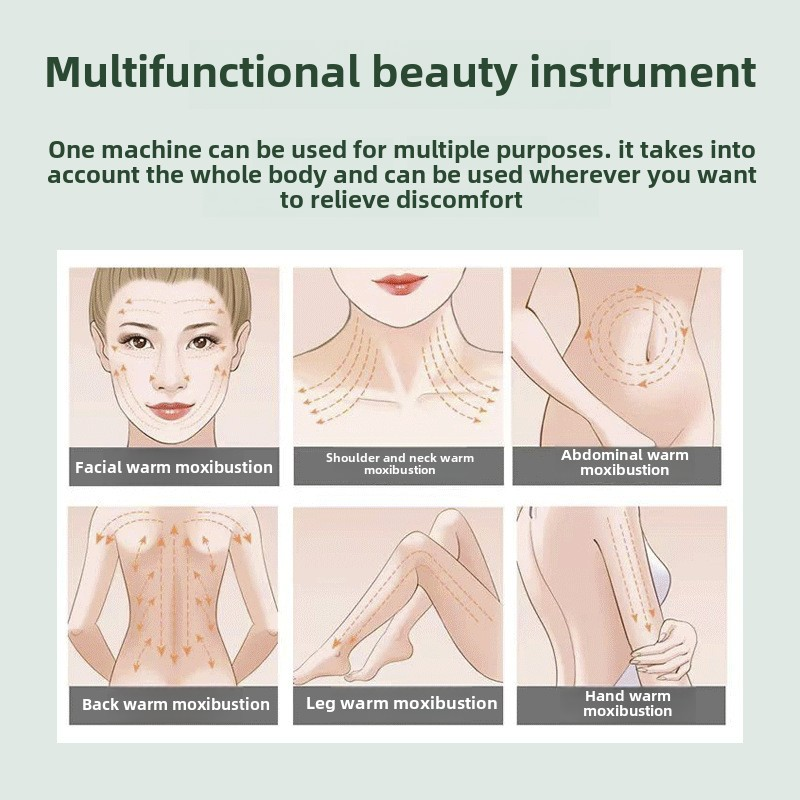 Multifunctional beauty instrument

One machine can be used for multiple purposes. it takes into account the whole body and can be used wherever you want to relieve discomfort

Facial warm moxibustion

Shoulder and neck warm moxibustion

Abdominal warm moxibustion

Back warm moxibustion

Leg warm moxibustion

Hand warm moxibustion