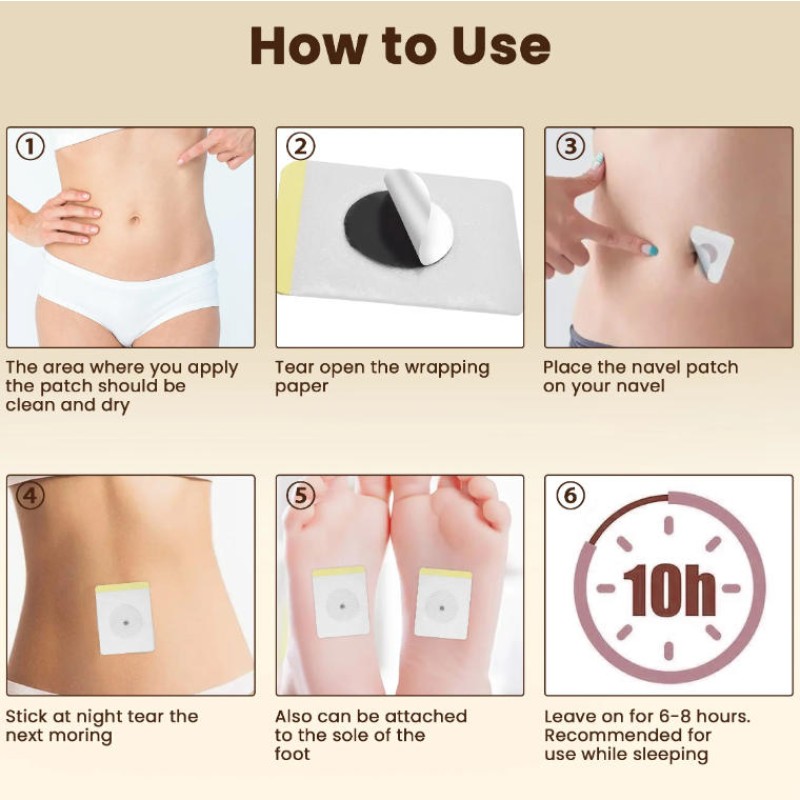 How to Use

①

The area where you apply the patch should be clean and dry

②

Tear open the wrapping paper

③

Place the navel patch on your navel

④

Stick at night tear the next moring

⑤

Also can be attached to the sole of the foot

⑥

10h

Leave on for 6-8 hours. Recommended for use while sleeping