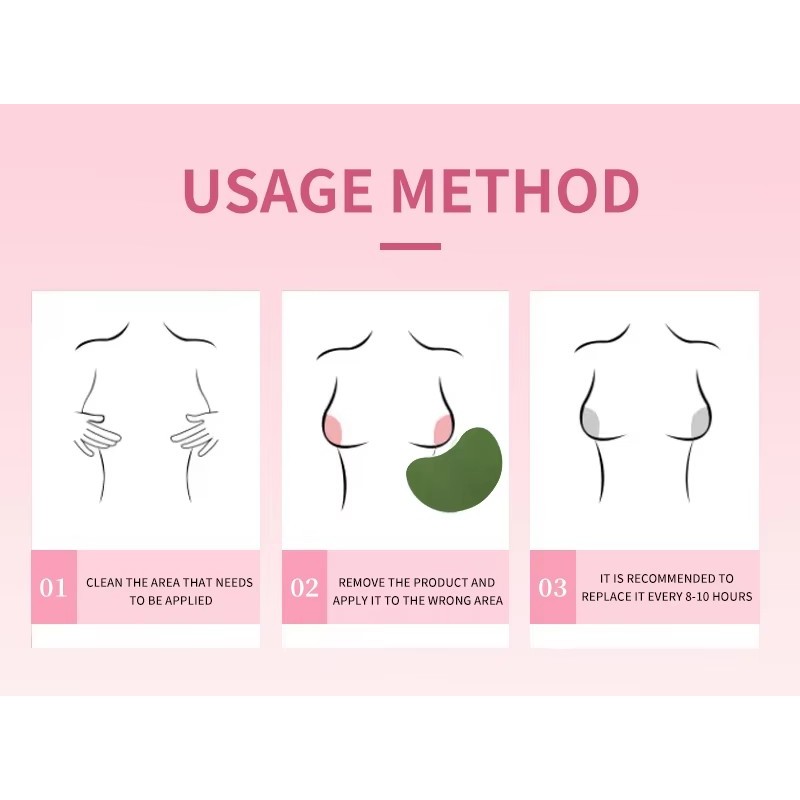 USAGE METHOD

01
CLEAN THE AREA THAT NEEDS TO BE APPLIED

02
REMOVE THE PRODUCT AND APPLY IT TO THE WRONG AREA

03
IT IS RECOMMENDED TO REPLACE IT EVERY 8-10 HOURS