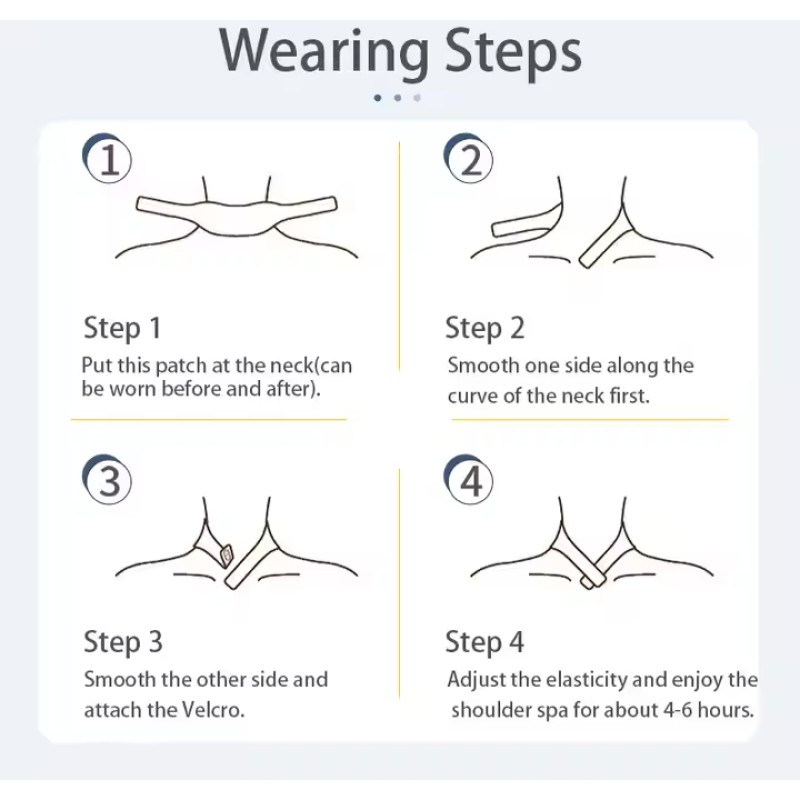 Wearing Steps

1

Step 1
Put this patch at the neck(can be worn before and after).

2

Step 2
Smooth one side along the curve of the neck first.

3

Step 3
Smooth the other side and attach the Velcro.

4

Step 4
Adjust the elasticity and enjoy the shoulder spa for about 4-6 hours.