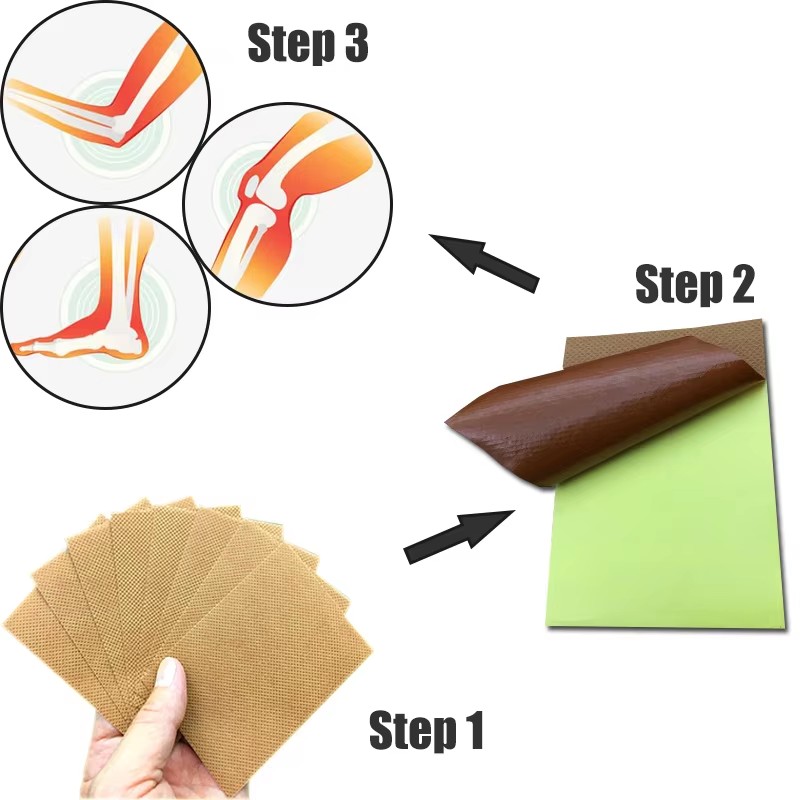 Step 3

Step 2

Step 1