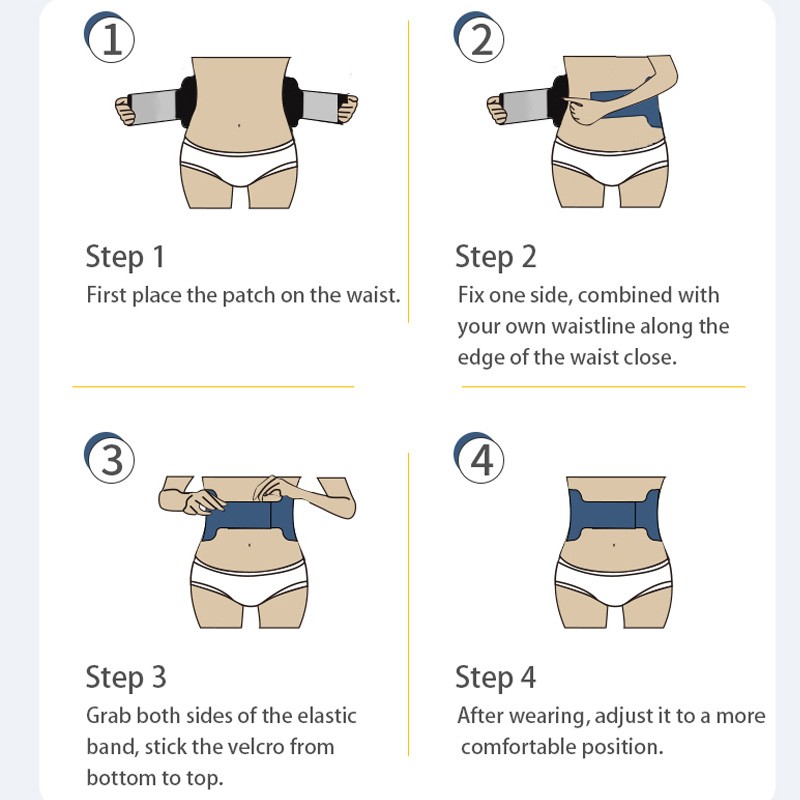 1

Step 1
First place the patch on the waist.

2

Step 2
Fix one side, combined with your own waistline along the edge of the waist close.

3

Step 3
Grab both sides of the elastic band, stick the velcro from bottom to top.

4

Step 4
After wearing, adjust it to a more comfortable position.