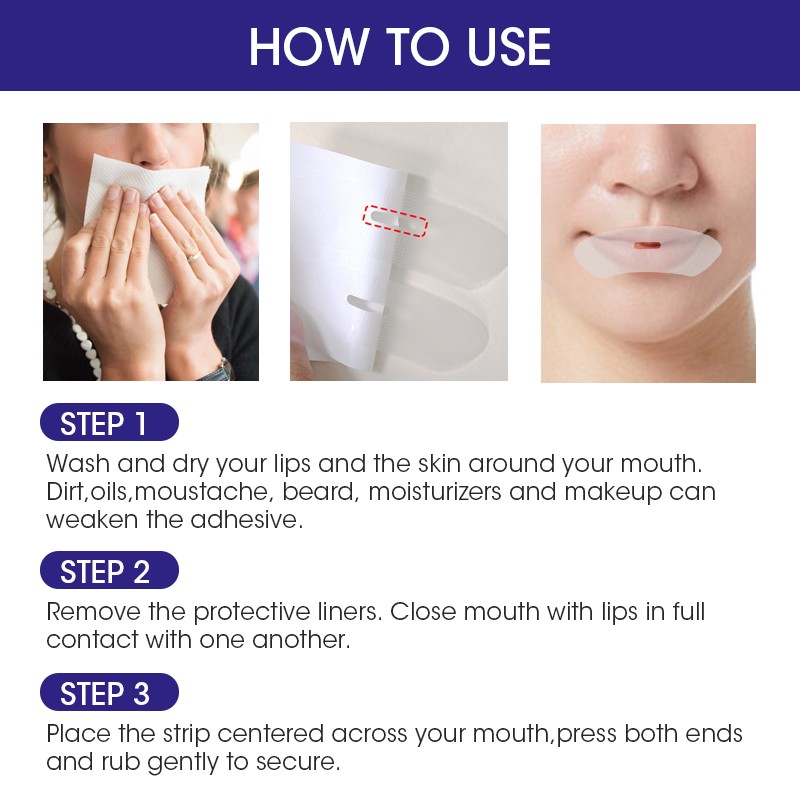 HOW TO USE

STEP 1

Wash and dry your lips and the skin around your mouth. Dirt,oils,moustache, beard, moisturizers and makeup can weaken the adhesive.

STEP 2

Remove the protective liners. Close mouth with lips in full contact with one another.

STEP 3

Place the strip centered across your mouth,press both ends and rub gently to secure.