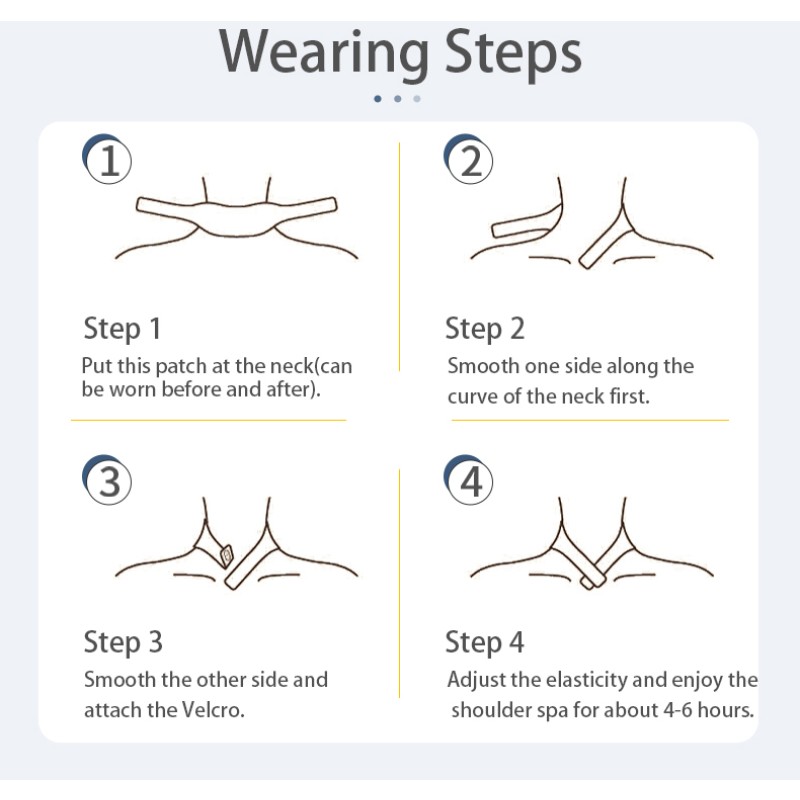 Wearing Steps

1

Step 1
Put this patch at the neck(can be worn before and after).

2

Step 2
Smooth one side along the curve of the neck first.

3

Step 3
Smooth the other side and attach the Velcro.

4

Step 4
Adjust the elasticity and enjoy the shoulder spa for about 4-6 hours.