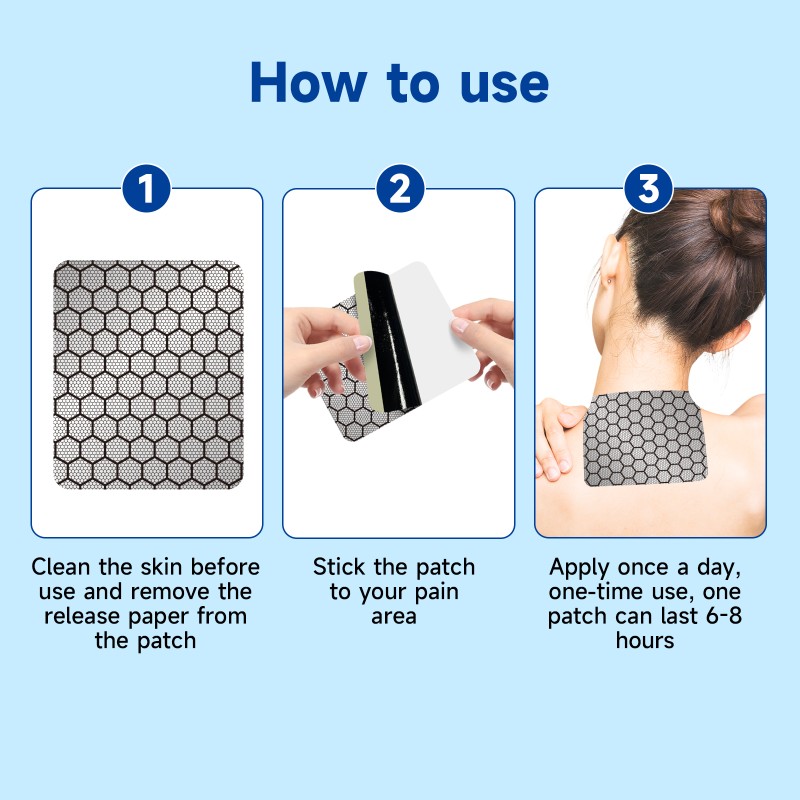 How to use

1

Clean the skin before use and remove the release paper from the patch

2

Stick the patch to your pain area

3

Apply once a day, one-time use, one patch can last 6-8 hours