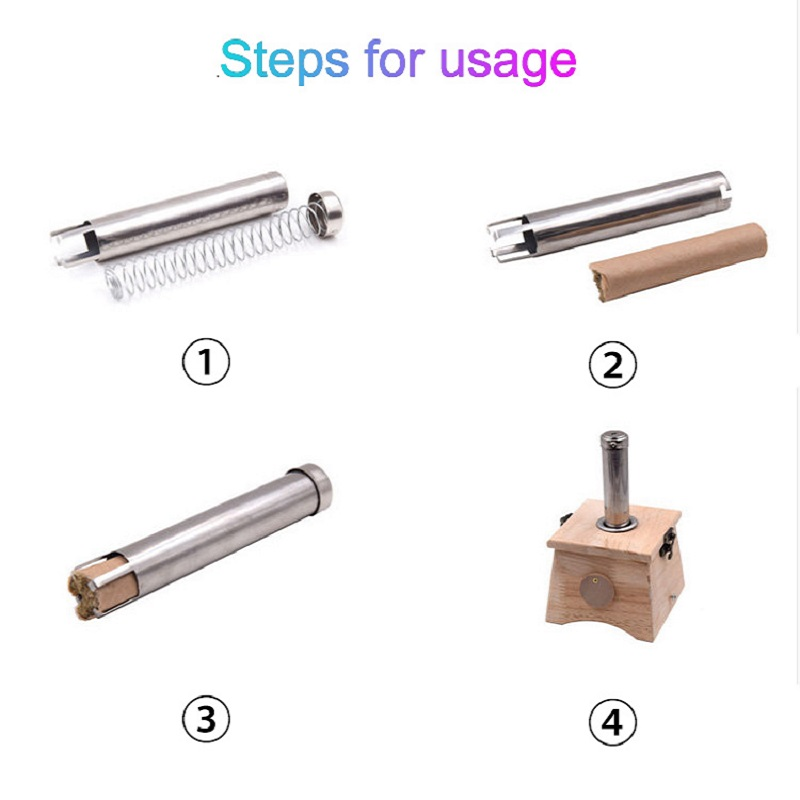 Steps for usage

①

②

③

④