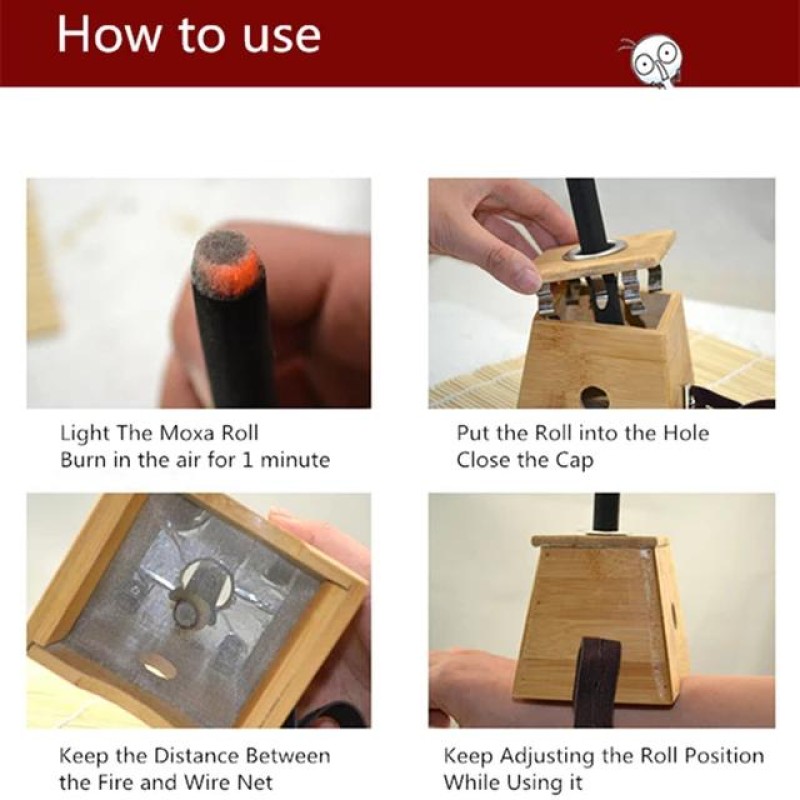 How to use

Light The Moxa Roll
Burn in the air for 1 minute

Put the Roll into the Hole
Close the Cap

Keep the Distance Between
the Fire and Wire Net

Keep Adjusting the Roll Position
While Using it