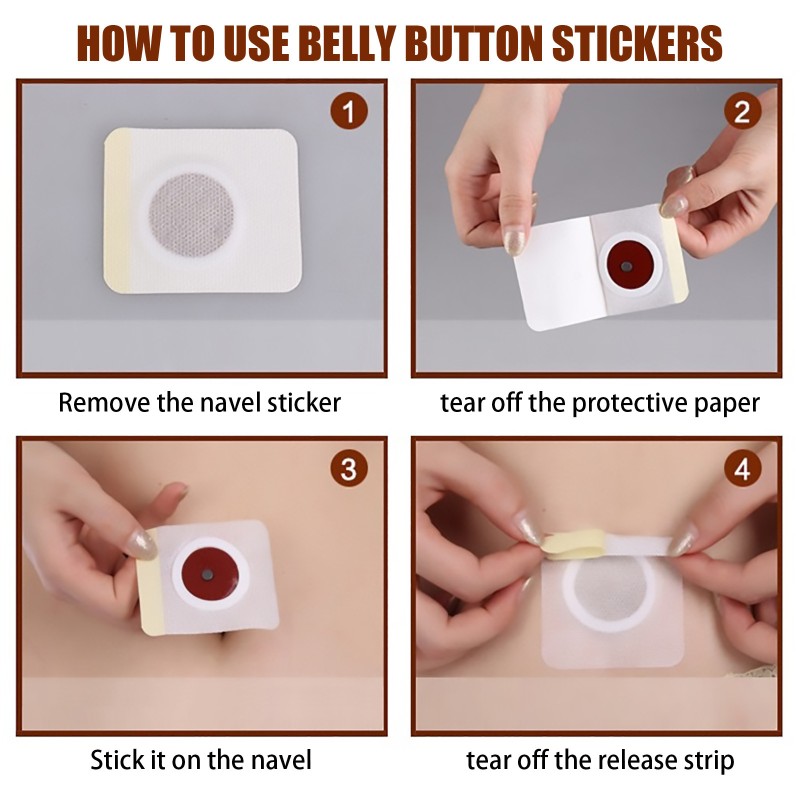 HOW TO USE BELLY BUTTON STICKERS

1

Remove the navel sticker

2

tear off the protective paper

3

Stick it on the navel

4

tear off the release strip