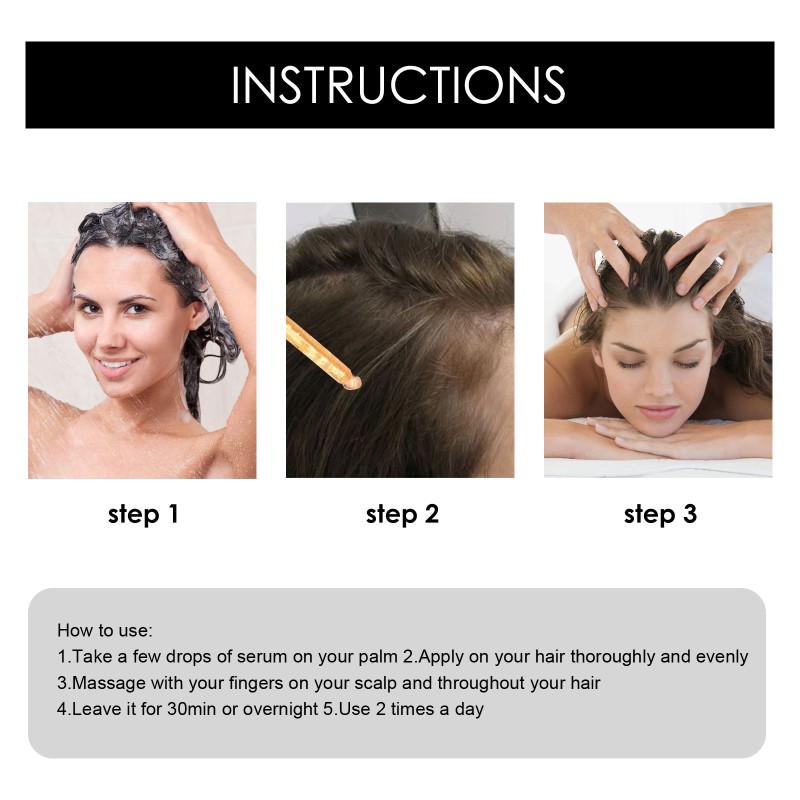 INSTRUCTIONS

step 1

step 2

step 3

How to use:
1.Take a few drops of serum on your palm 2.Apply on your hair thoroughly and evenly
3.Massage with your fingers on your scalp and throughout your hair
4.Leave it for 30min or overnight 5.Use 2 times a day