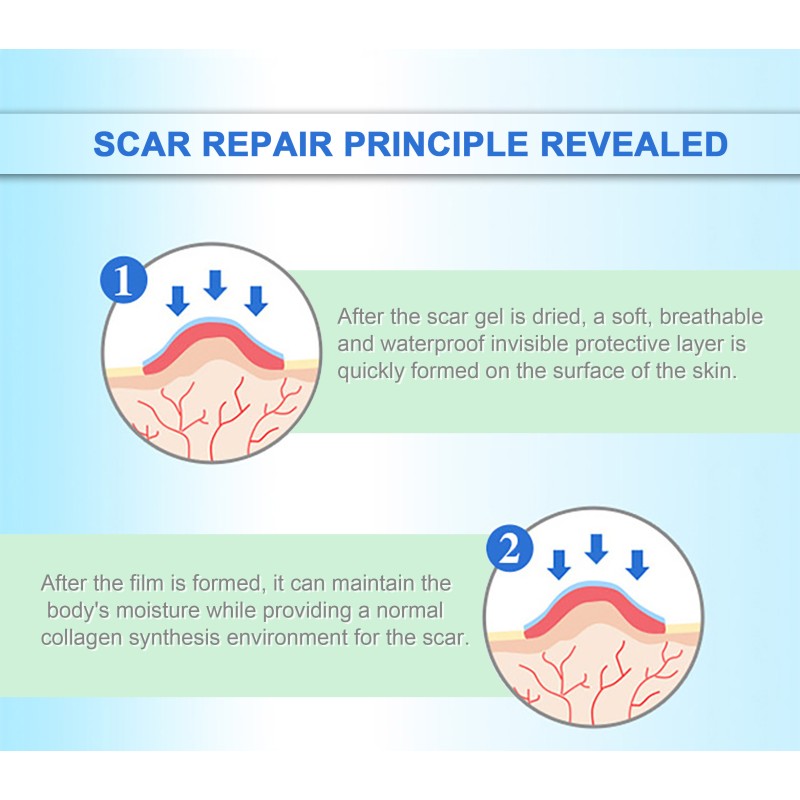 SCAR REPAIR PRINCIPLE REVEALED

1

After the scar gel is dried, a soft, breathable and waterproof invisible protective layer is quickly formed on the surface of the skin.

2

After the film is formed, it can maintain the body's moisture while providing a normal collagen synthesis environment for the scar.