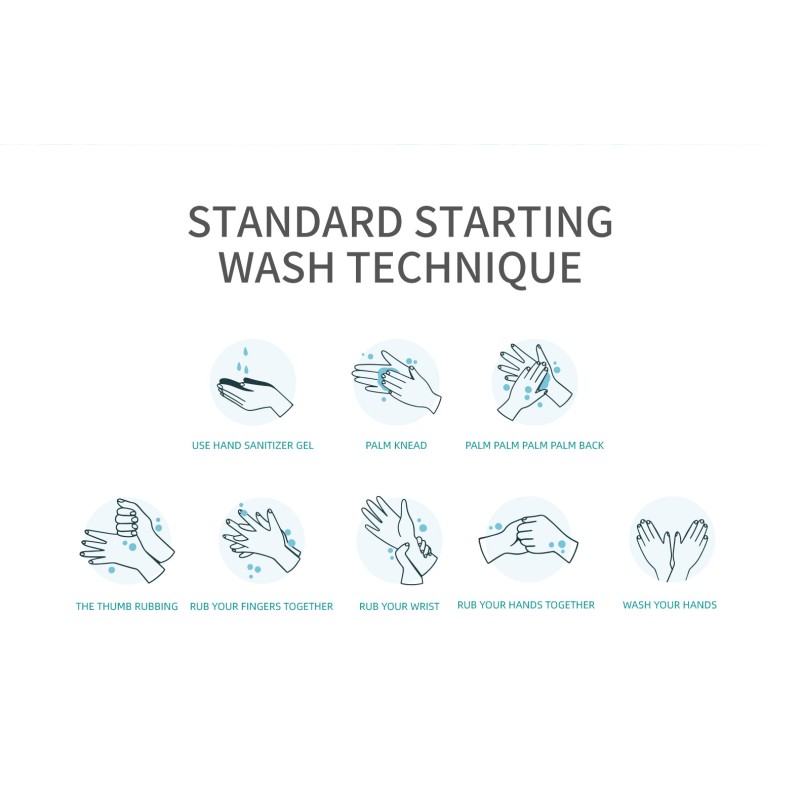 STANDARD STARTING WASH TECHNIQUE

USE HAND SANITIZER GEL

PALM KNEAD

PALM PALM PALM PALM BACK

THE THUMB RUBBING

RUB YOUR FINGERS TOGETHER

RUB YOUR WRIST

RUB YOUR HANDS TOGETHER

WASH YOUR HANDS