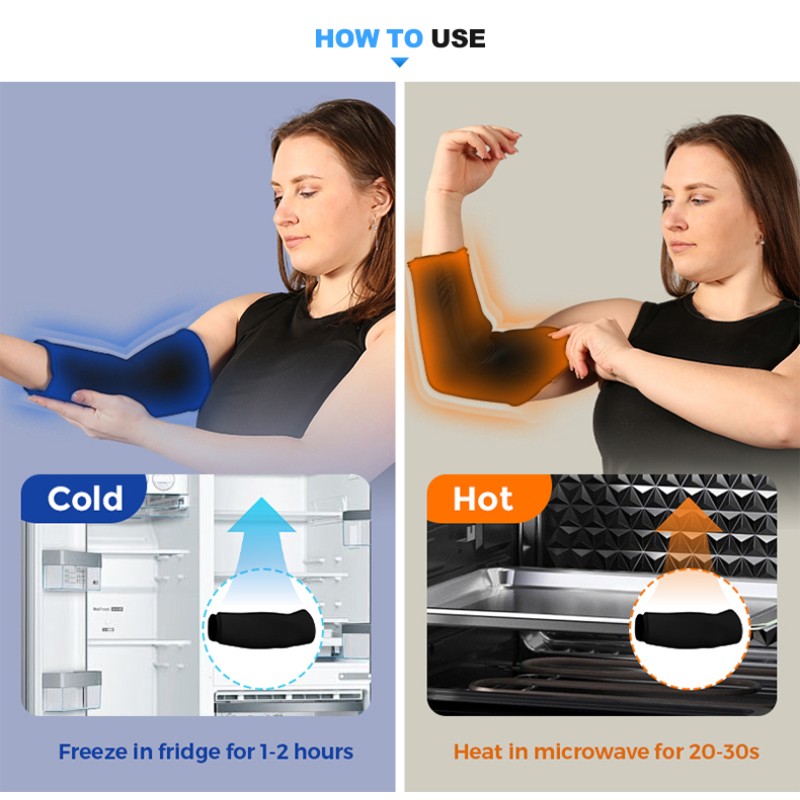 HOW TO USE

Cold

Freeze in fridge for 1-2 hours

Hot

Heat in microwave for 20-30s