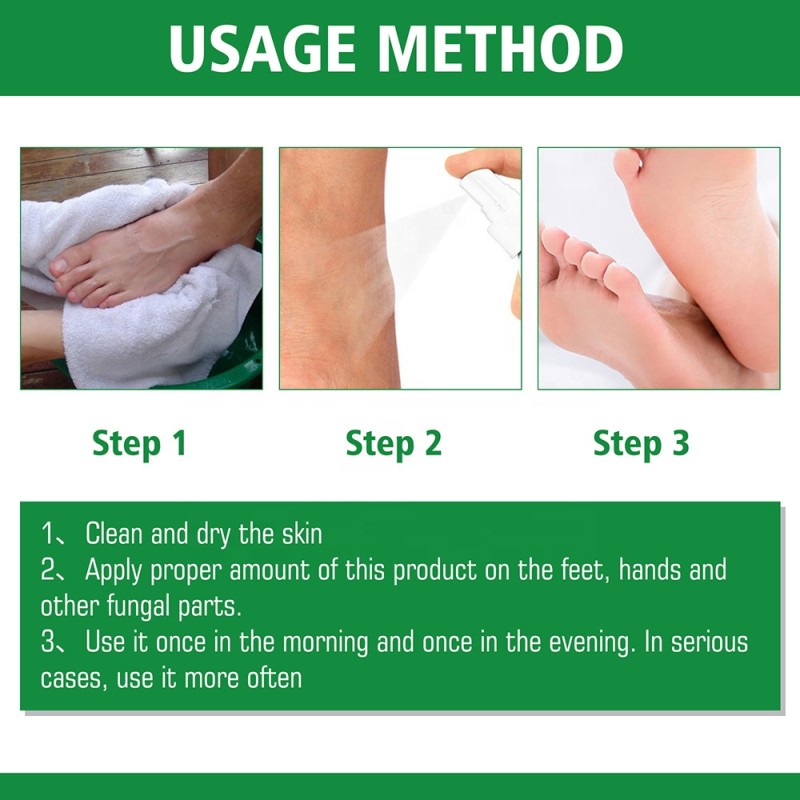 USAGE METHOD

Step 1

Step 2

Step 3

1、 Clean and dry the skin
2、 Apply proper amount of this product on the feet, hands and other fungal parts.
3、 Use it once in the morning and once in the evening. In serious cases, use it more often