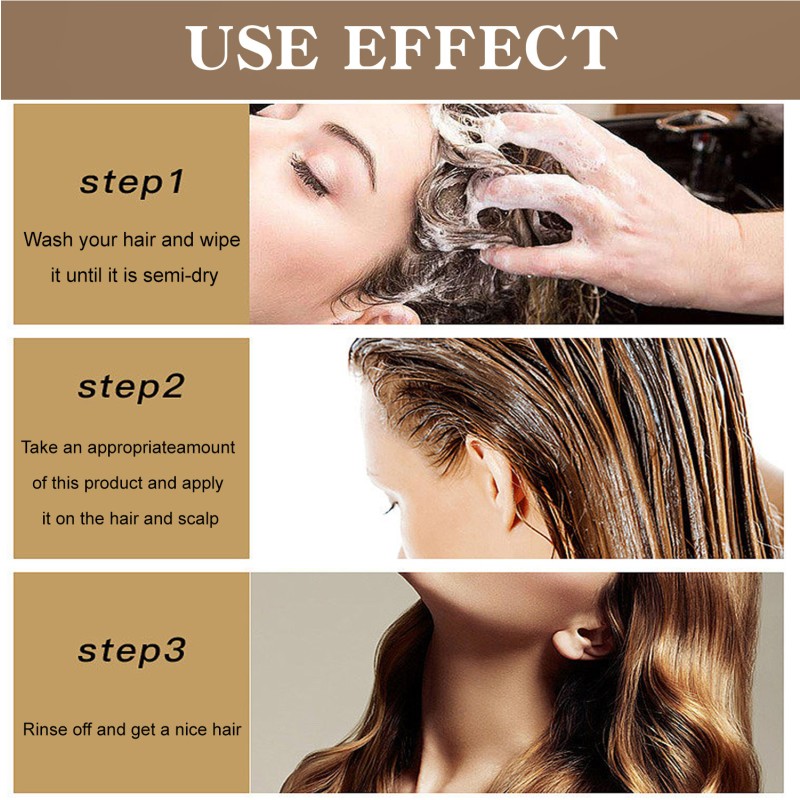 USE EFFECT

step1

Wash your hair and wipe it until it is semi-dry

step2

Take an appropriateamount of this product and apply it on the hair and scalp

step3

Rinse off and get a nice hair