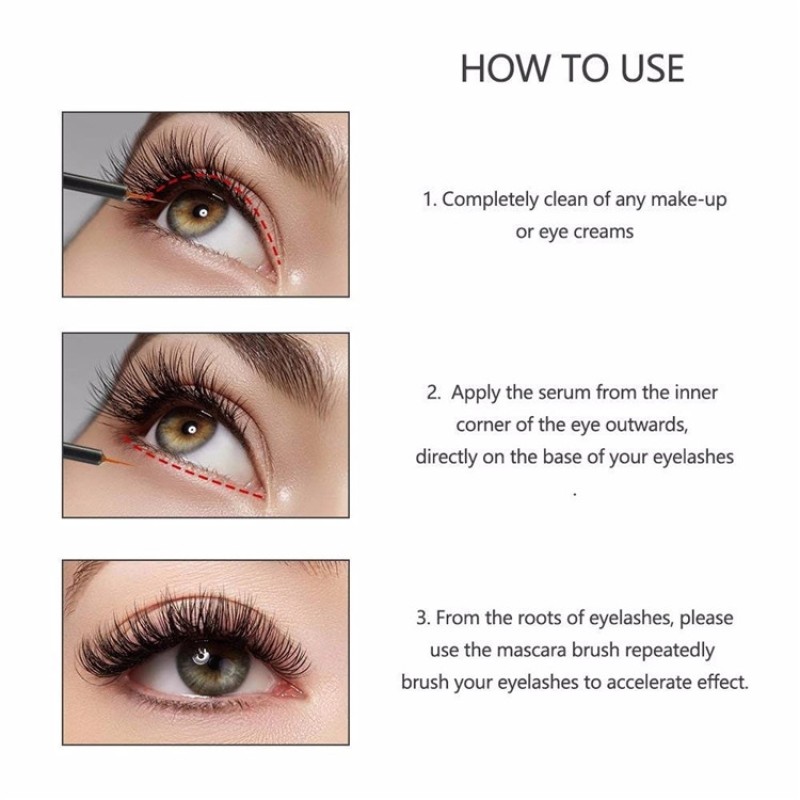 HOW TO USE

1. Completely clean of any make-up or eye creams

2. Apply the serum from the inner corner of the eye outwards, directly on the base of your eyelashes .

3. From the roots of eyelashes, please use the mascara brush repeatedly brush your eyelashes to accelerate effect.