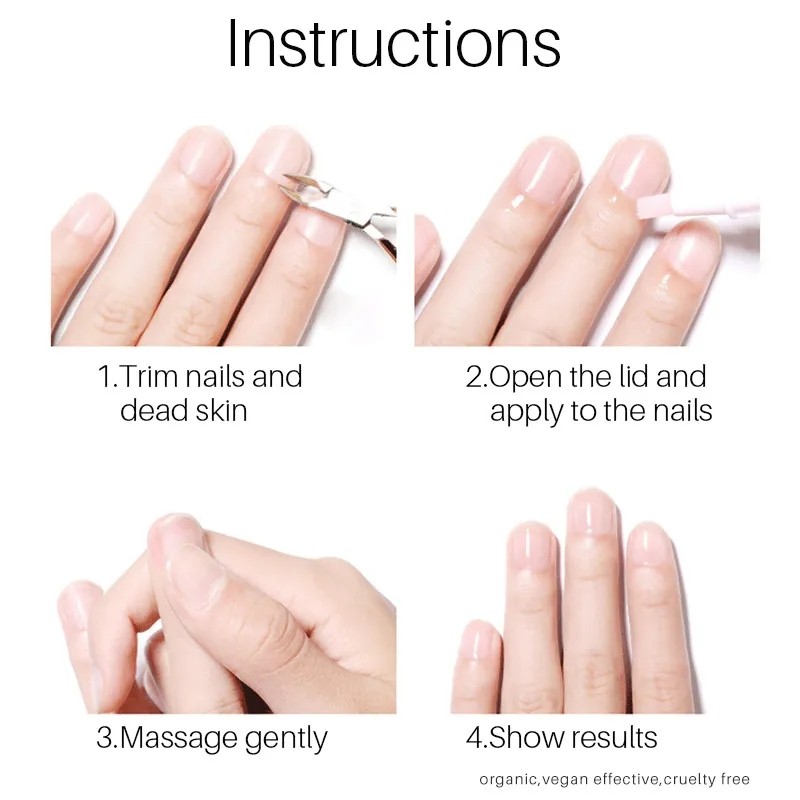 Instructions

1.Trim nails and dead skin

2.Open the lid and apply to the nails

3.Massage gently

4.Show results

organic,vegan effective,cruelty free