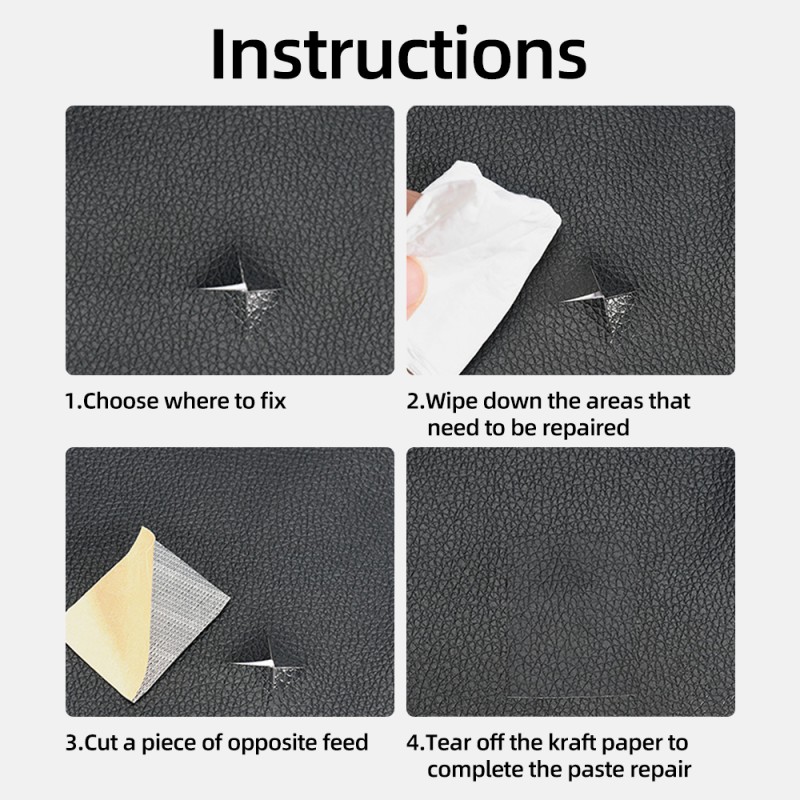 Instructions

1.Choose where to fix

2.Wipe down the areas that need to be repaired

3.Cut a piece of opposite feed

4.Tear off the kraft paper to complete the paste repair