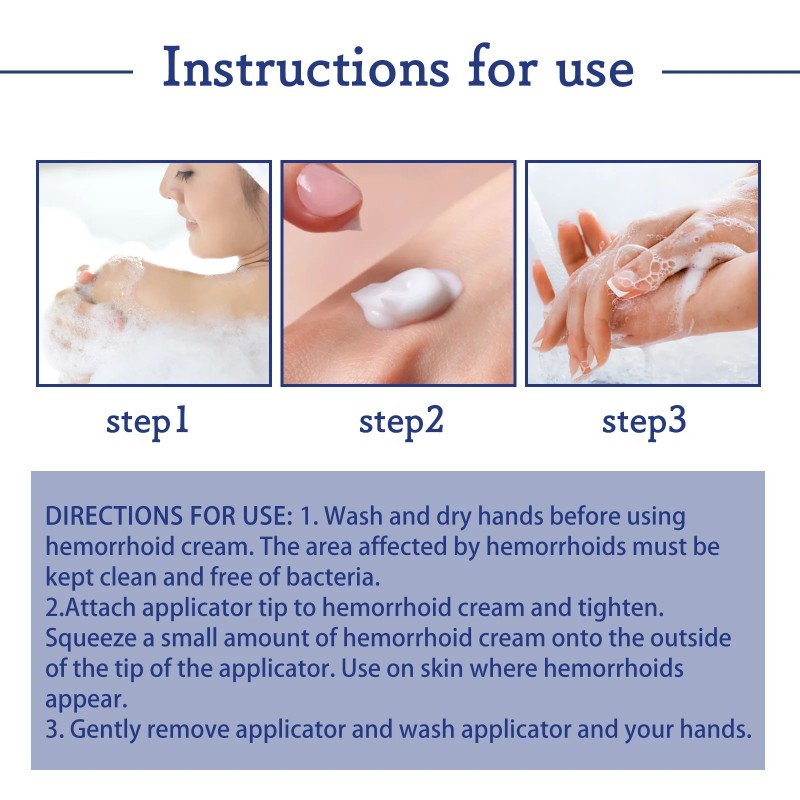 Instructions for use

step1

step2

step3

DIRECTIONS FOR USE: 1. Wash and dry hands before using hemorrhoid cream. The area affected by hemorrhoids must be kept clean and free of bacteria.
2.Attach applicator tip to hemorrhoid cream and tighten. Squeeze a small amount of hemorrhoid cream onto the outside of the tip of the applicator. Use on skin where hemorrhoids appear.
3. Gently remove applicator and wash applicator and your hands.