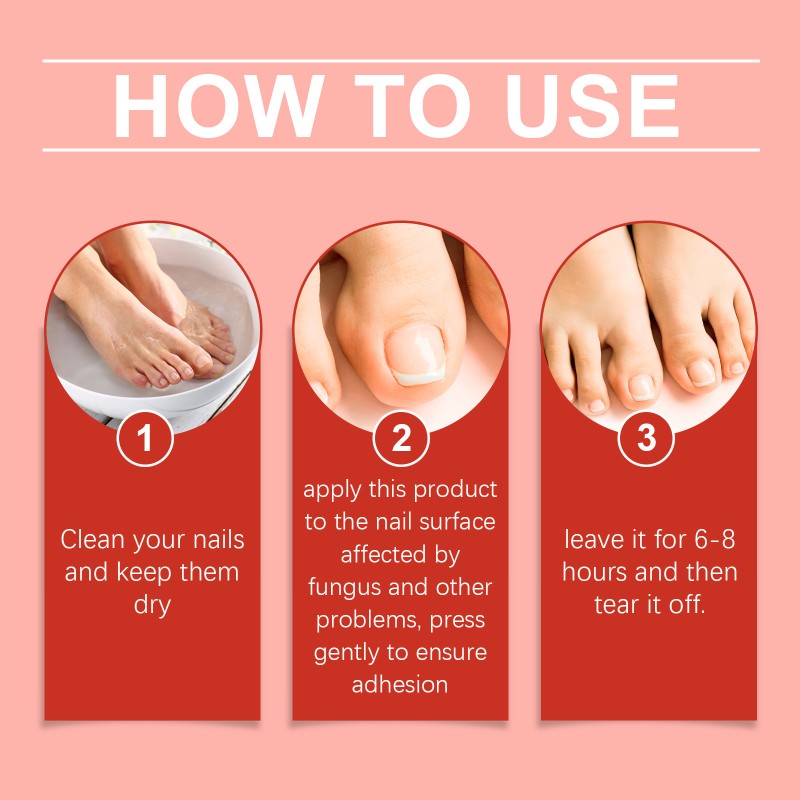 HOW TO USE

1

Clean your nails and keep them dry

2

apply this product to the nail surface affected by fungus and other problems, press gently to ensure adhesion

3

leave it for 6-8 hours and then tear it off.