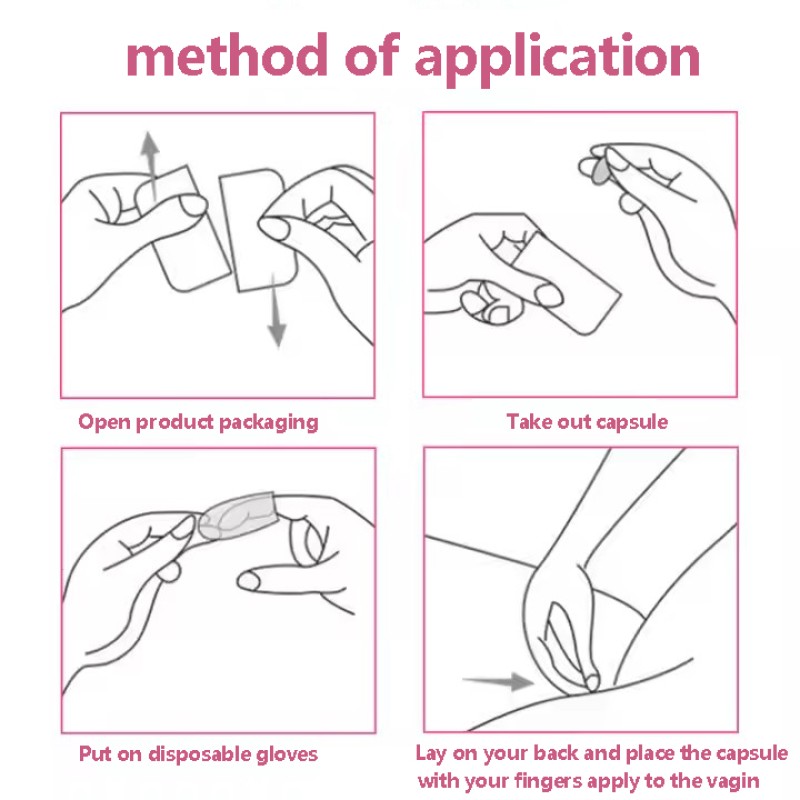 method of application

Open product packaging

Take out capsule

Put on disposable gloves

Lay on your back and place the capsule with your fingers apply to the vagin