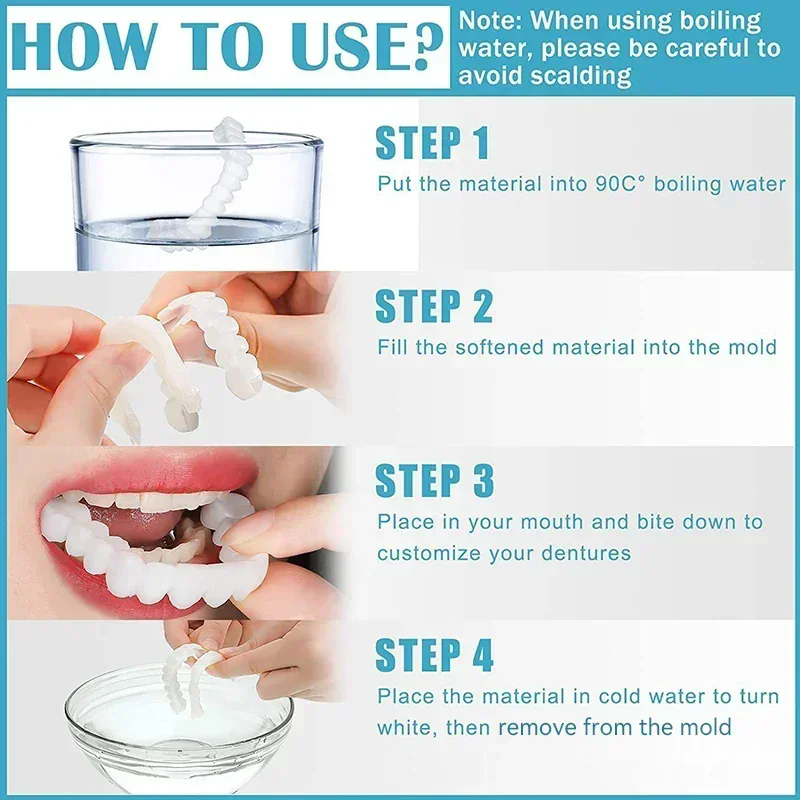 HOW TO USE?

Note: When using boiling water, please be careful to avoid scalding

STEP 1
Put the material into 90C° boiling water

STEP 2
Fill the softened material into the mold

STEP 3
Place in your mouth and bite down to customize your dentures

STEP 4
Place the material in cold water to turn white, then remove from the mold