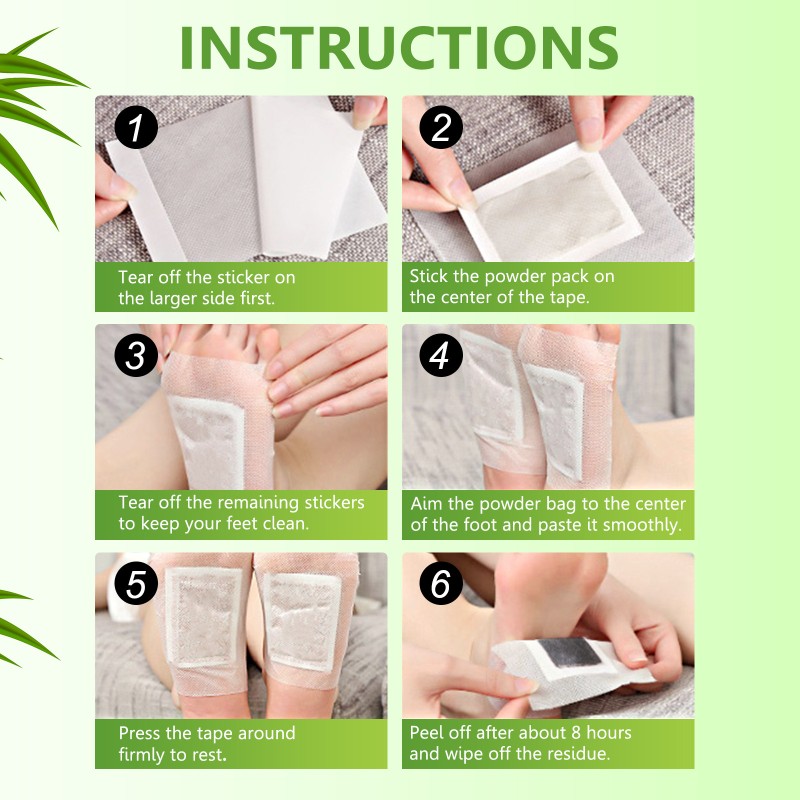 INSTRUCTIONS

1
Tear off the sticker on the larger side first.

2
Stick the powder pack on the center of the tape.

3
Tear off the remaining stickers to keep your feet clean.

4
Aim the powder bag to the center of the foot and paste it smoothly.

5
Press the tape around firmly to rest.

6
Peel off after about 8 hours and wipe off the residue.