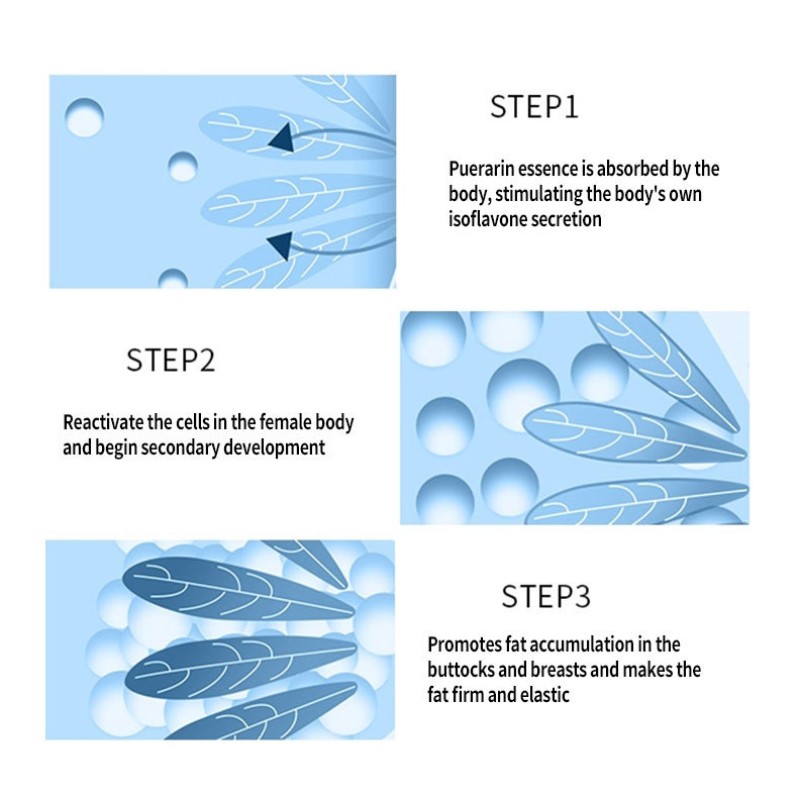 STEP1

Puerarin essence is absorbed by the body, stimulating the body's own isoflavone secretion

STEP2

Reactivate the cells in the female body and begin secondary development

STEP3

Promotes fat accumulation in the buttocks and breasts and makes the fat firm and elastic